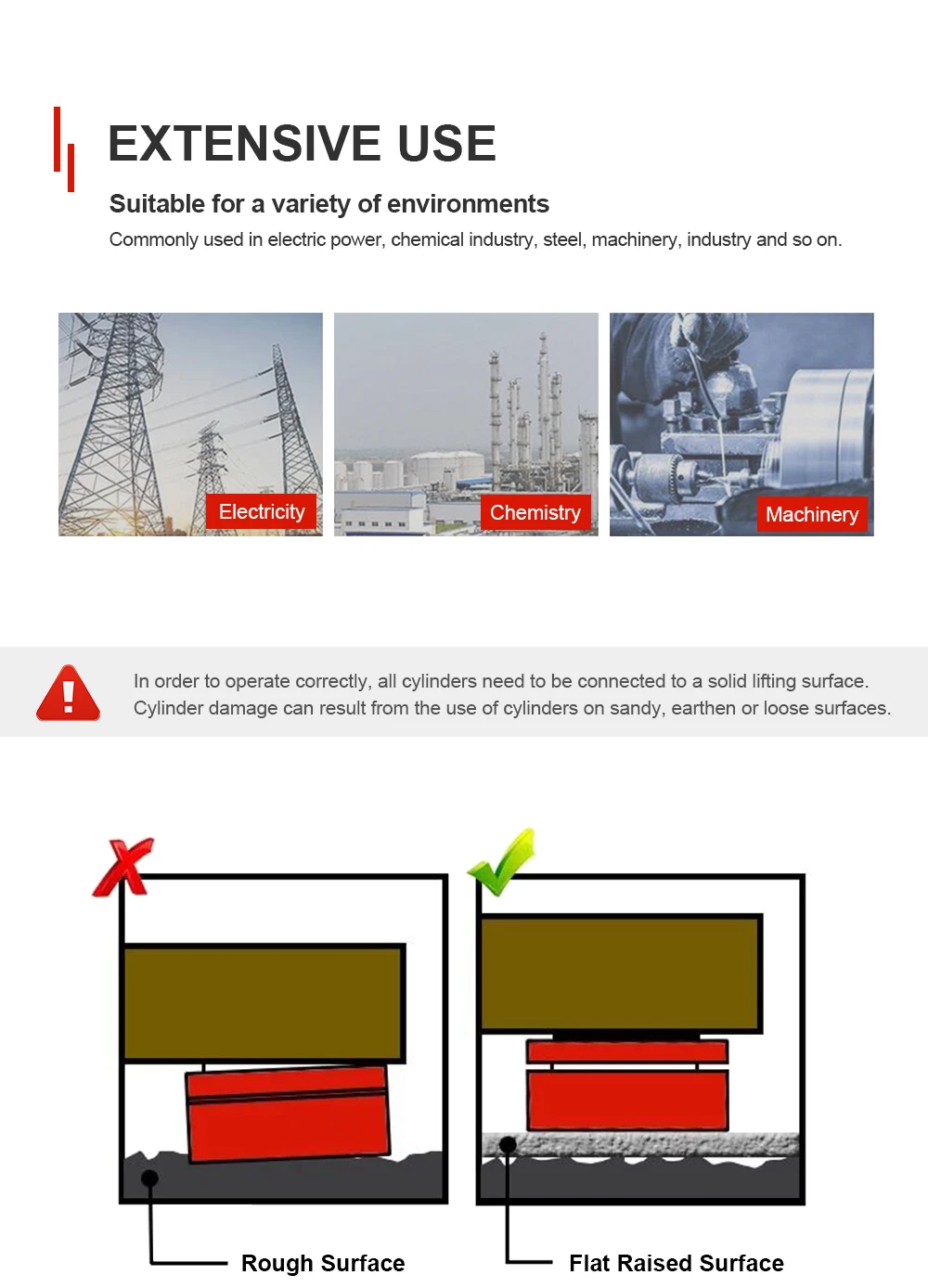 EXTENSIVE USE

Suitable for a variety of environments

Commonly used in electric power, chemical industry, steel, machinery, industry and so on.

Electricity

Chemistry

Machinery

In order to operate correctly, all cylinders need to be connected to a solid lifting surface. Cylinder damage can result from the use of cylinders on sandy, earthen or loose surfaces.

Rough Surface

Flat Raised Surface