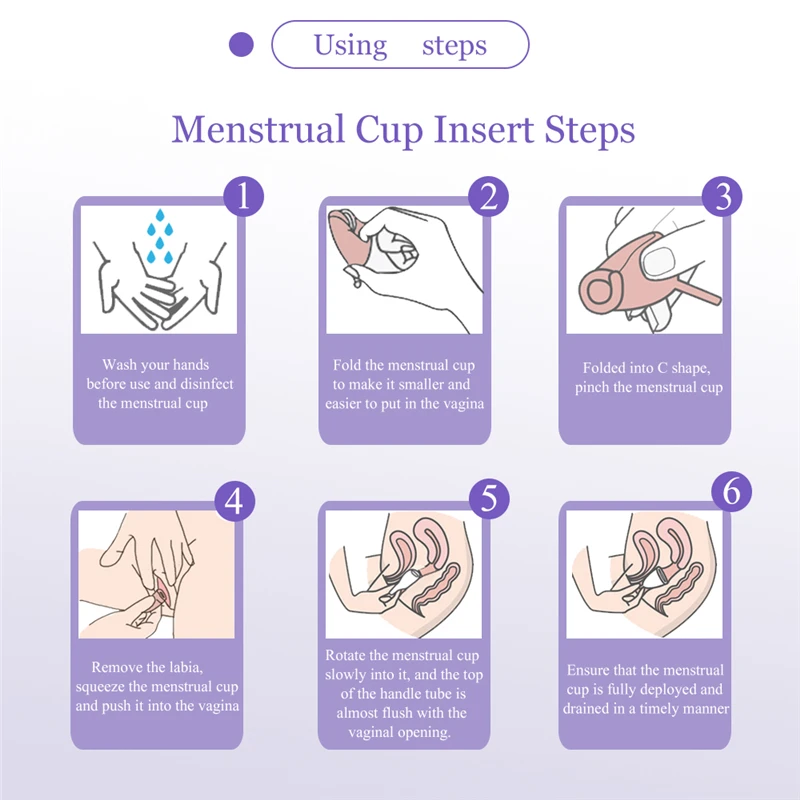 Using steps

Menstrual Cup Insert Steps

1

Wash your hands before use and disinfect the menstrual cup

2

Fold the menstrual cup to make it smaller and easier to put in the vagina

3

Folded into C shape, pinch the menstrual cup

4

Remove the labia, squeeze the menstrual cup and push it into the vagina

5

Rotate the menstrual cup slowly into it, and the top of the handle tube is almost flush with the vaginal opening.

6

Ensure that the menstrual cup is fully deployed and drained in a timely manner