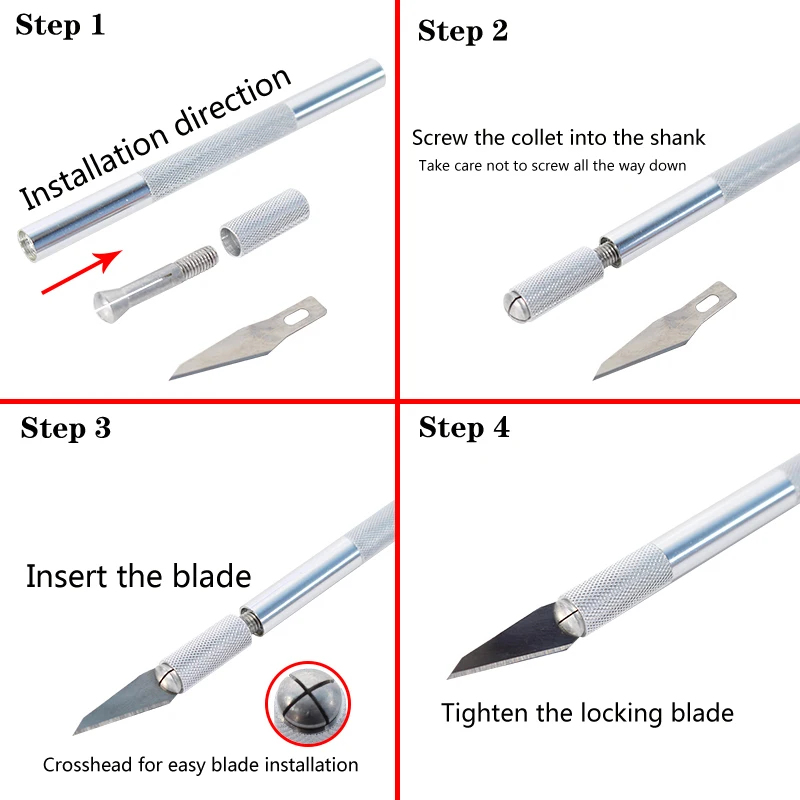 Step 1

Installation direction

Step 2

Screw the collet into the shank

Take care not to screw all the way down

Step 3

Insert the blade

Crosshead for easy blade installation

Step 4

Tighten the locking blade