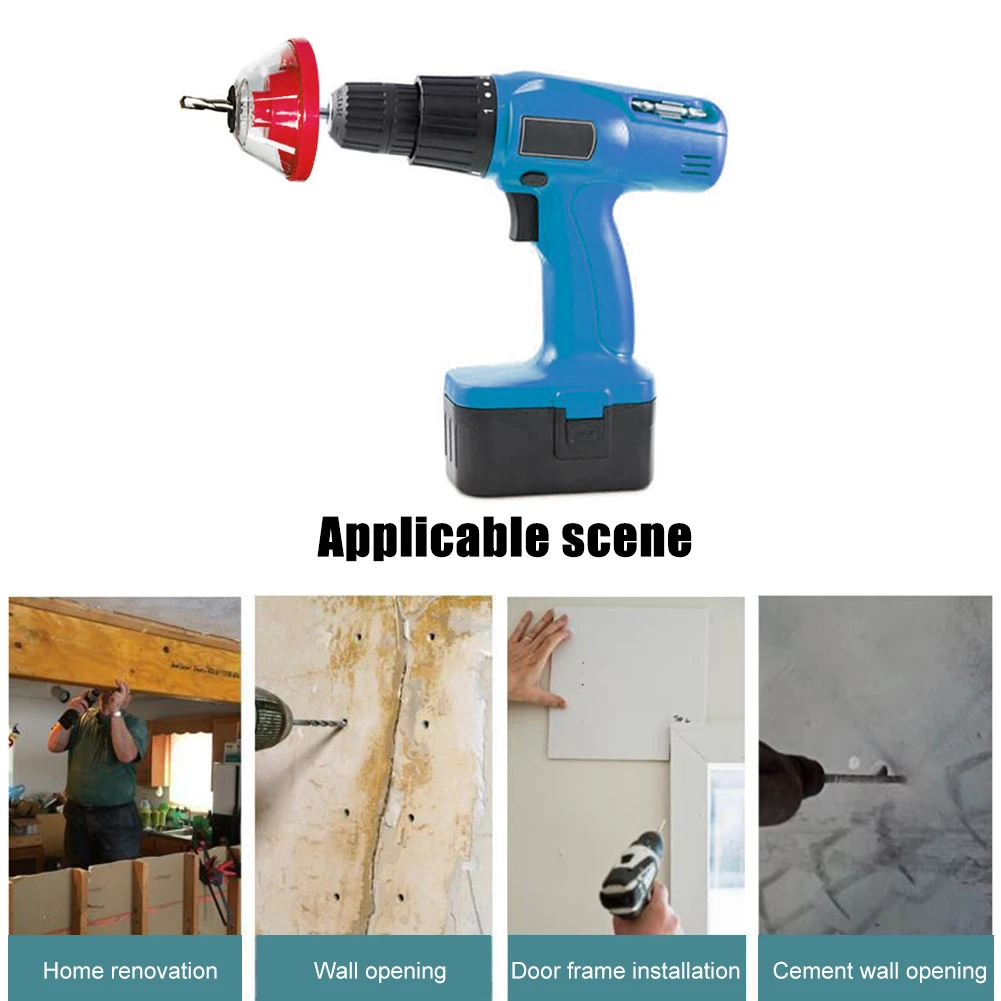 Applicable scene

Home renovation

Wall opening

Door frame installation

Cement wall opening