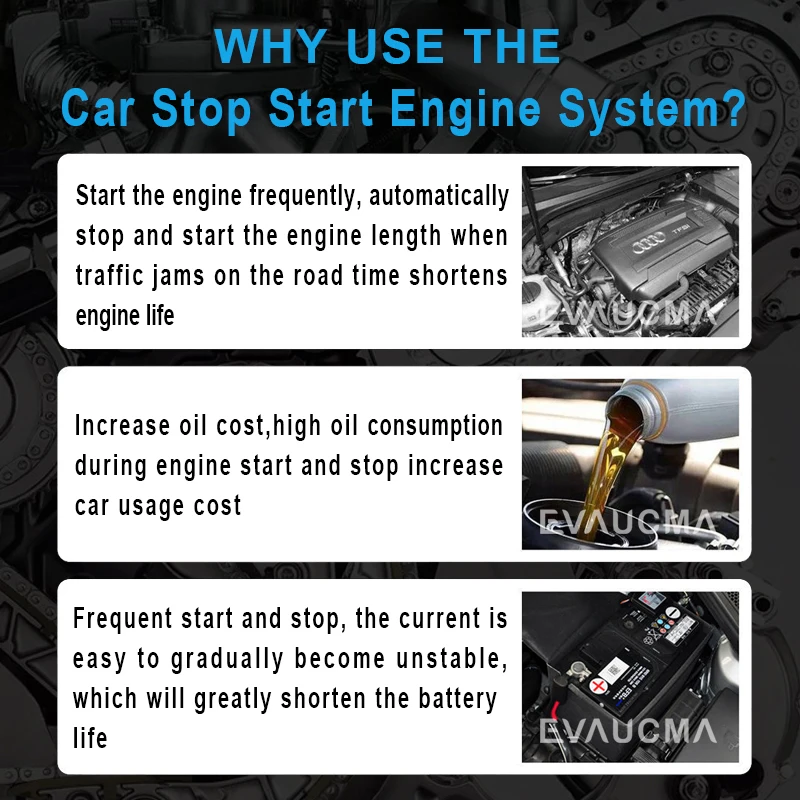 WHY USE THE
Car Stop Start Engine System?

Start the engine frequently, automatically stop and start the engine length when traffic jams on the road time shortens engine life

TFSI

EVAUCMA

Increase oil cost,high oil consumption during engine start and stop increase car usage cost

EVAUCMA

Frequent start and stop, the current is easy to gradually become unstable, which will greatly shorten the battery life

EVAUCMA