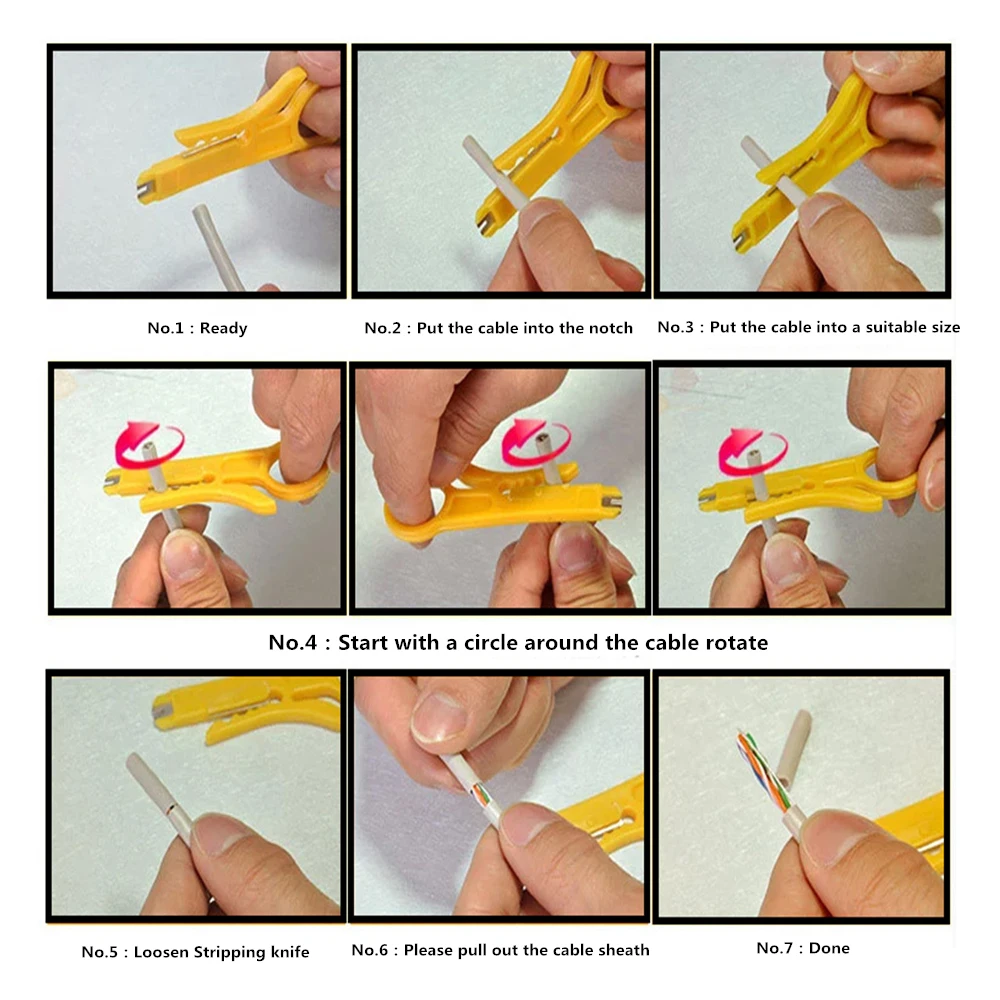 No.1 : Ready

No.2 : Put the cable into the notch

No.3 : Put the cable into a suitable size

No.4 : Start with a circle around the cable rotate

No.5 : Loosen Stripping knife

No.6 : Please pull out the cable sheath

No.7 : Done