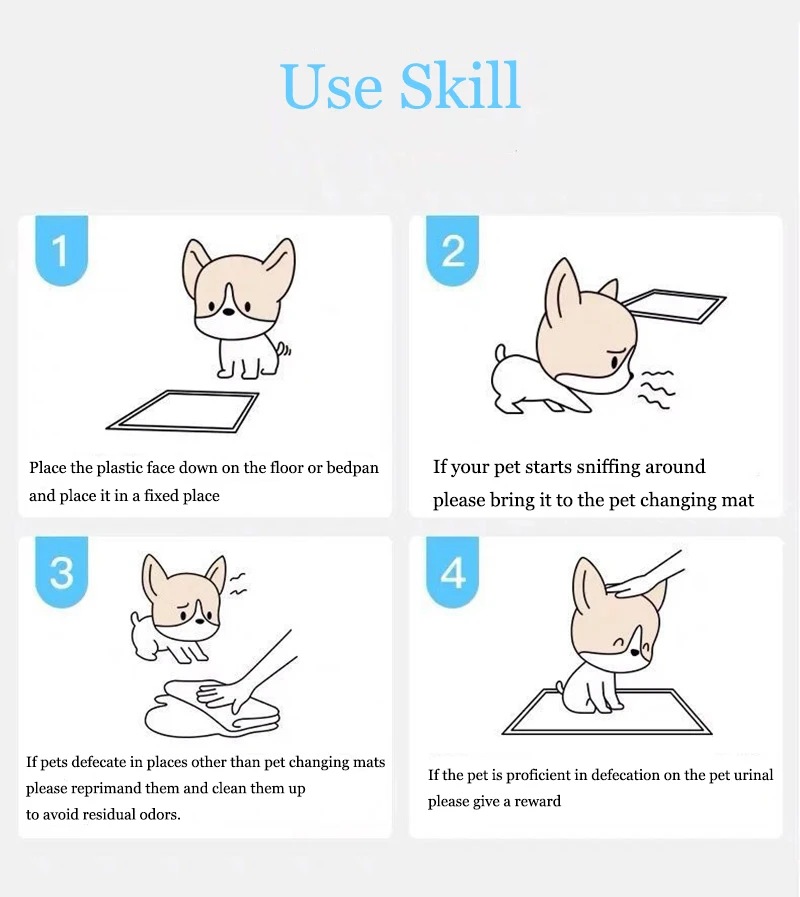 Use Skill

1

Place the plastic face down on the floor or bedpan and place it in a fixed place

2

If your pet starts sniffing around please bring it to the pet changing mat

3

If pets defecate in places other than pet changing mats please reprimand them and clean them up to avoid residual odors.

4

If the pet is proficient in defecation on the pet urinal please give a reward