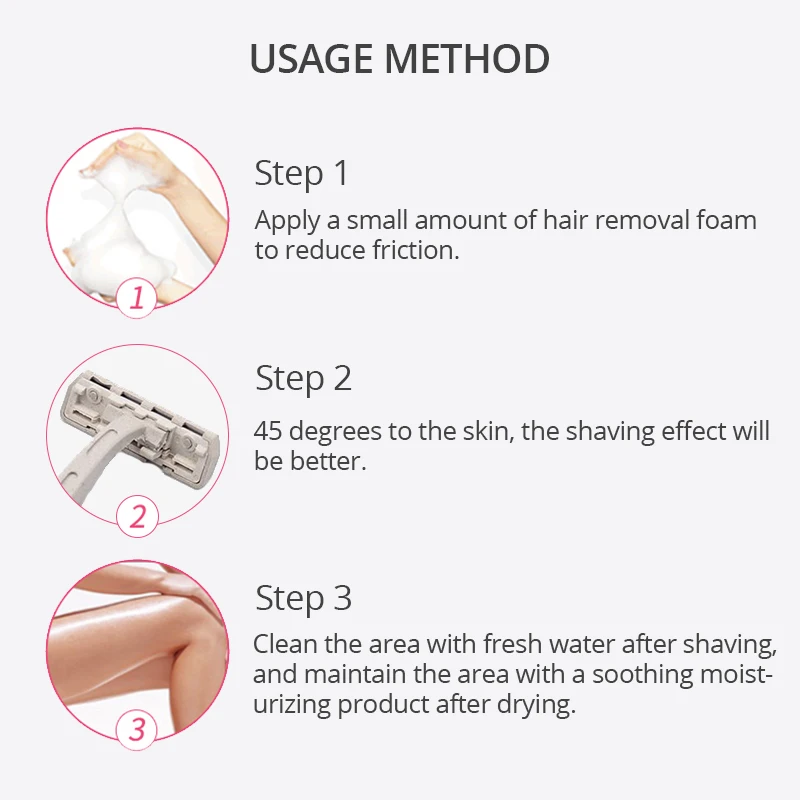 USAGE METHOD

1

Step 1
Apply a small amount of hair removal foam to reduce friction.

2

Step 2
45 degrees to the skin, the shaving effect will be better.

3

Step 3
Clean the area with fresh water after shaving, and maintain the area with a soothing moisturizing product after drying.