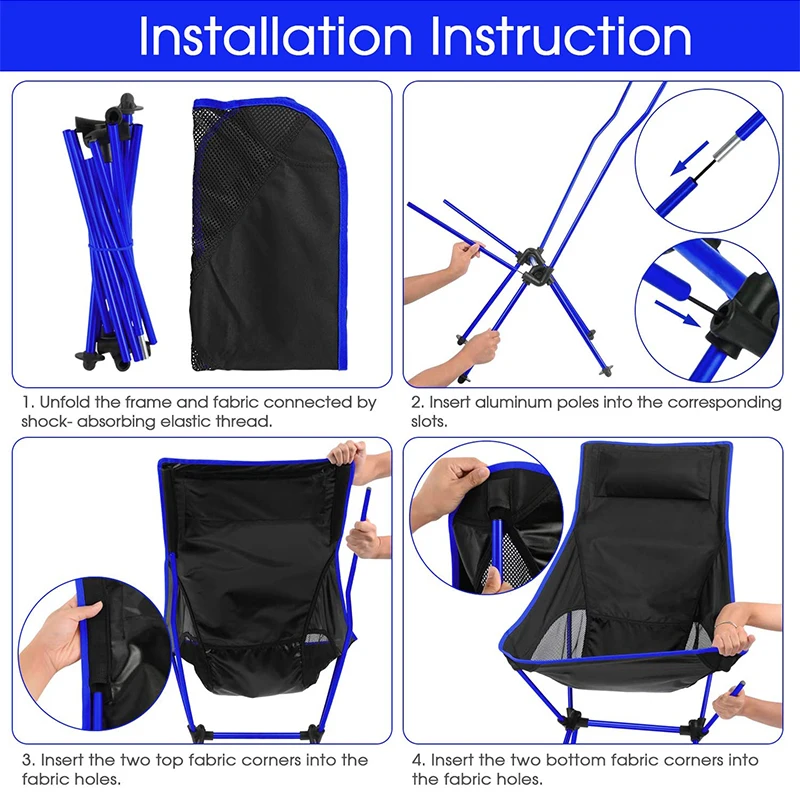 Installation Instruction

1. Unfold the frame and fabric connected by shock- absorbing elastic thread.

2. Insert aluminum poles into the corresponding slots.

3. Insert the two top fabric corners into the fabric holes.

4. Insert the two bottom fabric corners into the fabric holes.