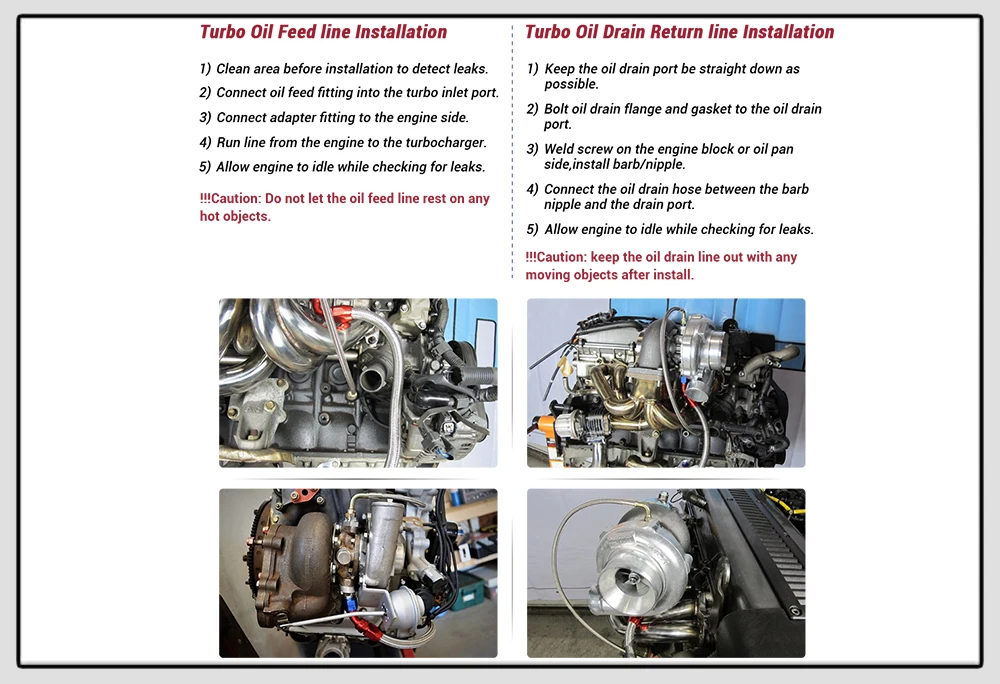 Turbo Oil Feed line Installation

1) Clean area before installation to detect leaks.
2) Connect oil feed fitting into the turbo inlet port.
3) Connect adapter fitting to the engine side.
4) Run line from the engine to the turbocharger.
5) Allow engine to idle while checking for leaks.

!!!Caution: Do not let the oil feed line rest on any hot objects.

Turbo Oil Drain Return line Installation

1) Keep the oil drain port be straight down as possible.
2) Bolt oil drain flange and gasket to the oil drain port.
3) Weld screw on the engine block or oil pan side,install barb/nipple.
4) Connect the oil drain hose between the barb nipple and the drain port.
5) Allow engine to idle while checking for leaks.

!!!Caution: keep the oil drain line out with any moving objects after install.