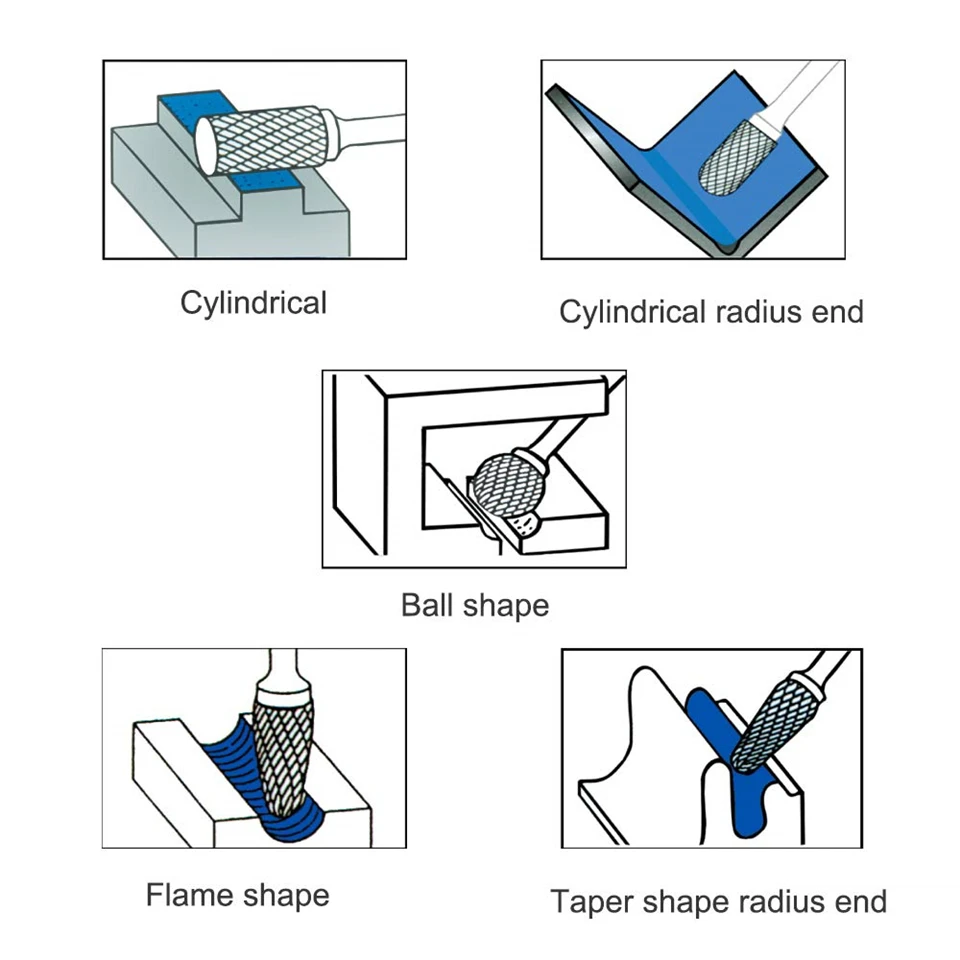 Cylindrical

Cylindrical radius end

Ball shape

Flame shape

Taper shape radius end