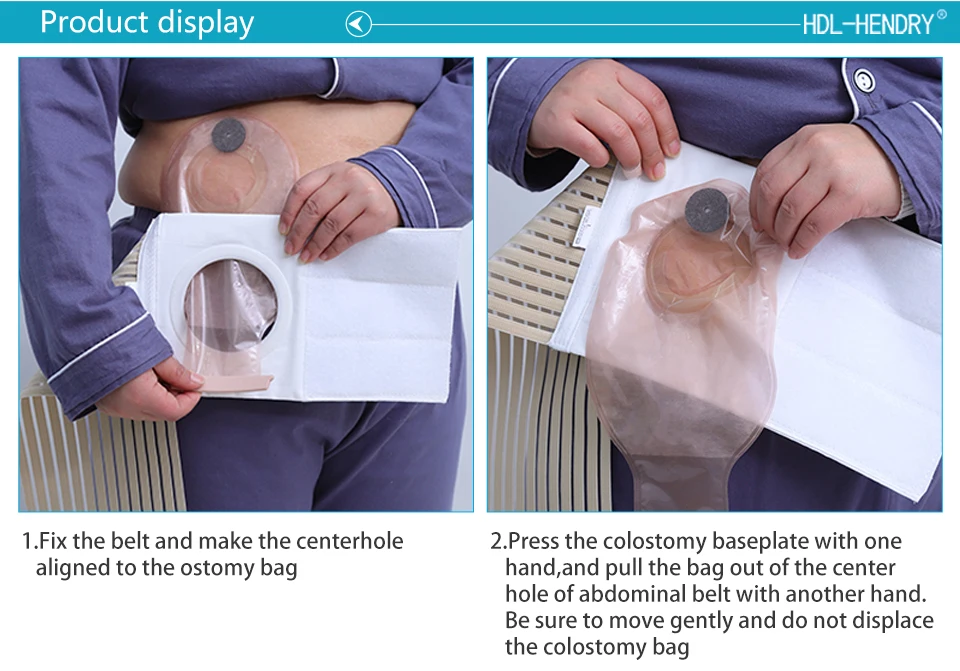 Product display

HDL-HENDRY®

1.Fix the belt and make the centerhole aligned to the ostomy bag

2.Press the colostomy baseplate with one hand,and pull the bag out of the center hole of abdominal belt with another hand. Be sure to move gently and do not displace the colostomy bag