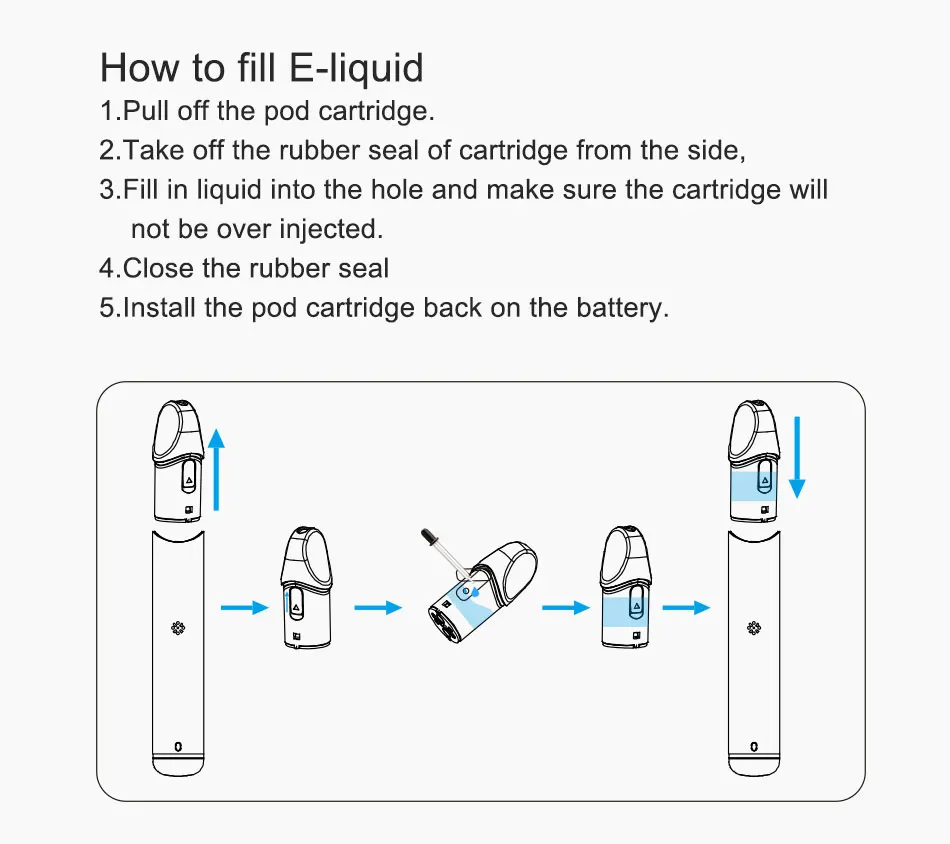 How to fill E-liquid

1.Pull off the pod cartridge.

2.Take off the rubber seal of cartridge from the side,

3.Fill in liquid into the hole and make sure the cartridge will not be over injected.

4.Close the rubber seal

5.Install the pod cartridge back on the battery.