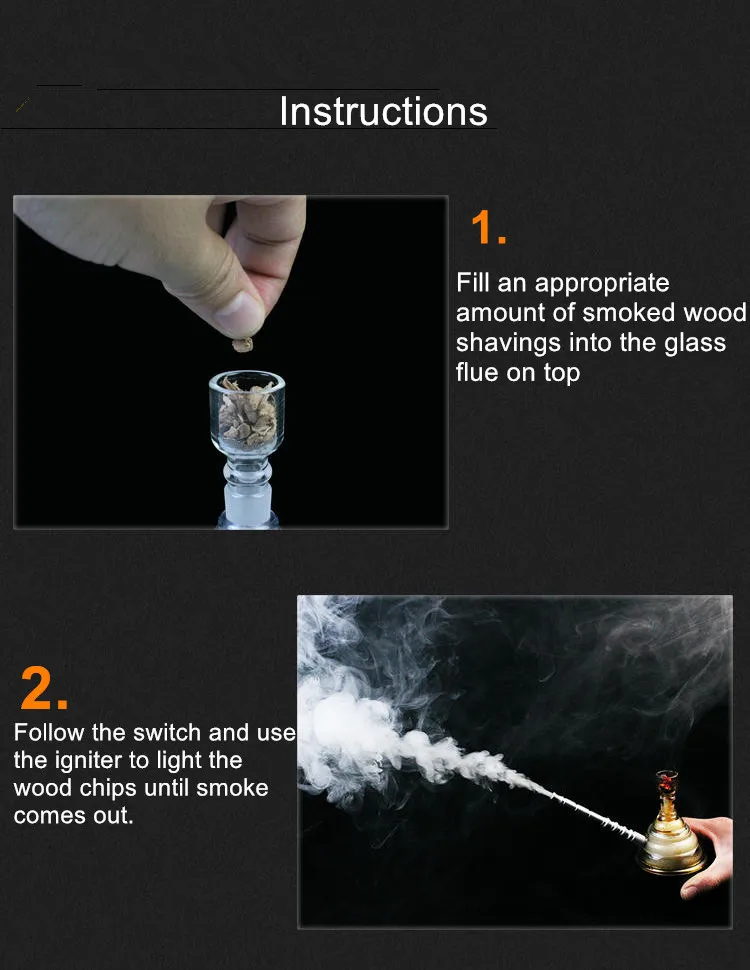 Instructions

1.

Fill an appropriate amount of smoked wood shavings into the glass flue on top

2.

Follow the switch and use the igniter to light the wood chips until smoke comes out.