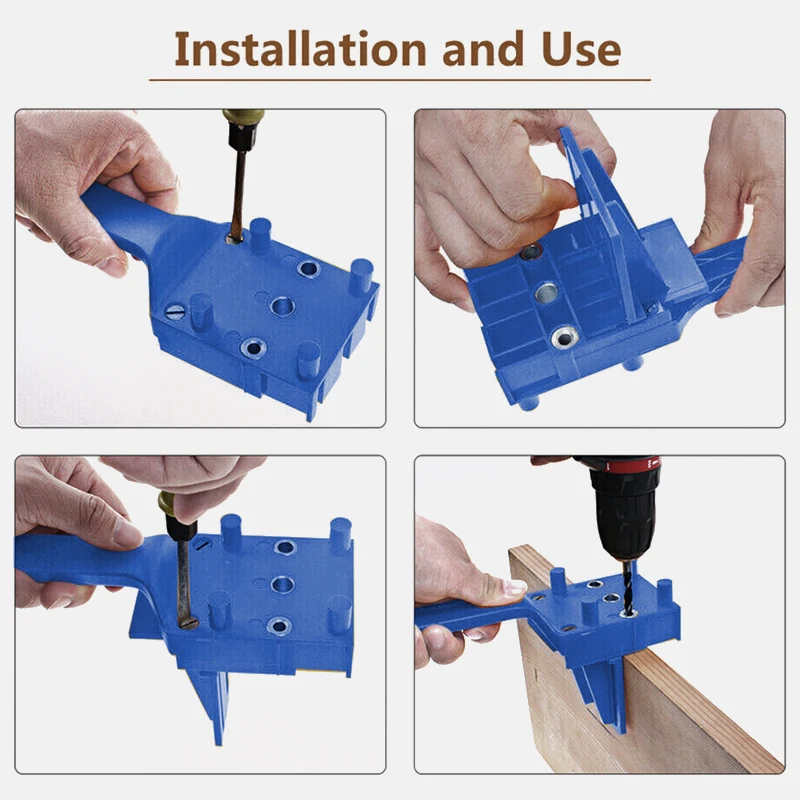 Installation and Use