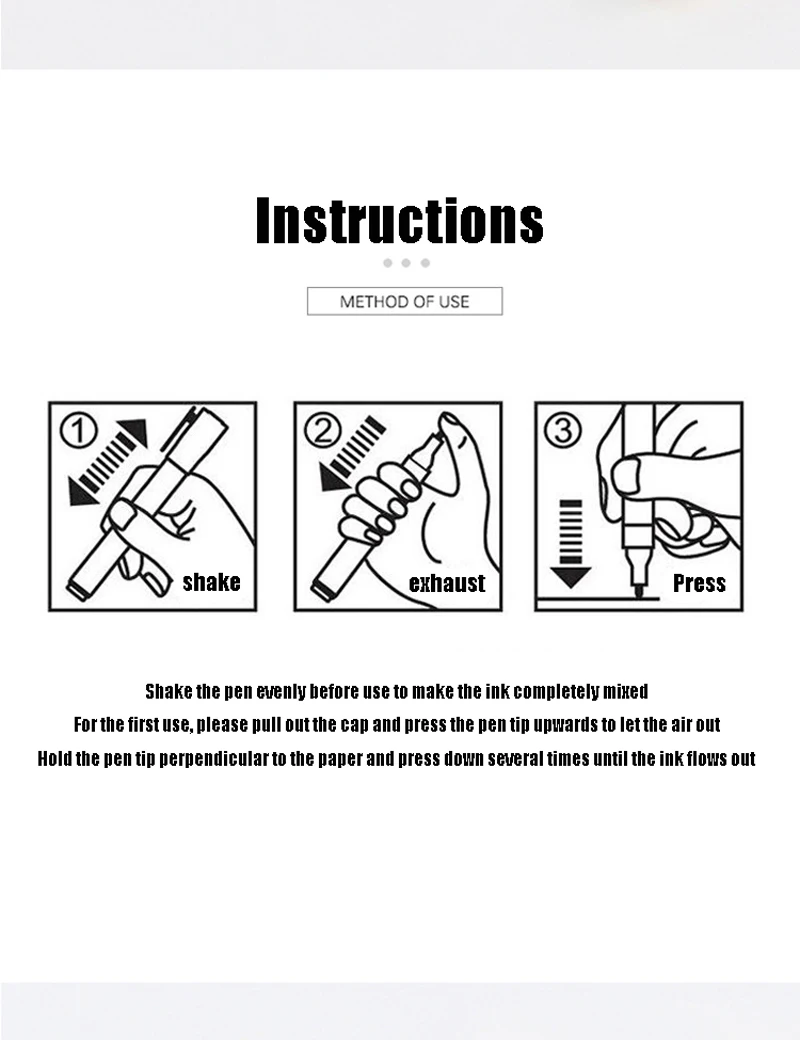 Instructions

METHOD OF USE

① shake

② exhaust

③ Press

Shake the pen evenly before use to make the ink completely mixed
For the first use, please pull out the cap and press the pen tip upwards to let the air out
Hold the pen tip perpendicular to the paper and press down several times until the ink flows out