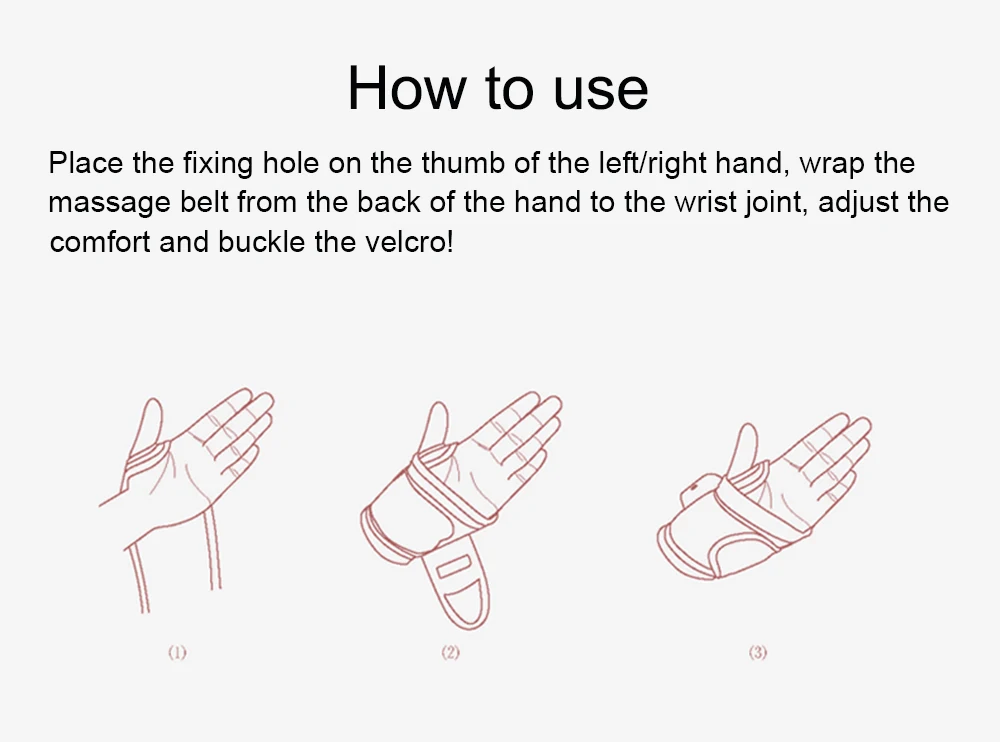 How to use

Place the fixing hole on the thumb of the left/right hand, wrap the massage belt from the back of the hand to the wrist joint, adjust the comfort and buckle the velcro!

(1)

(2)

(3)