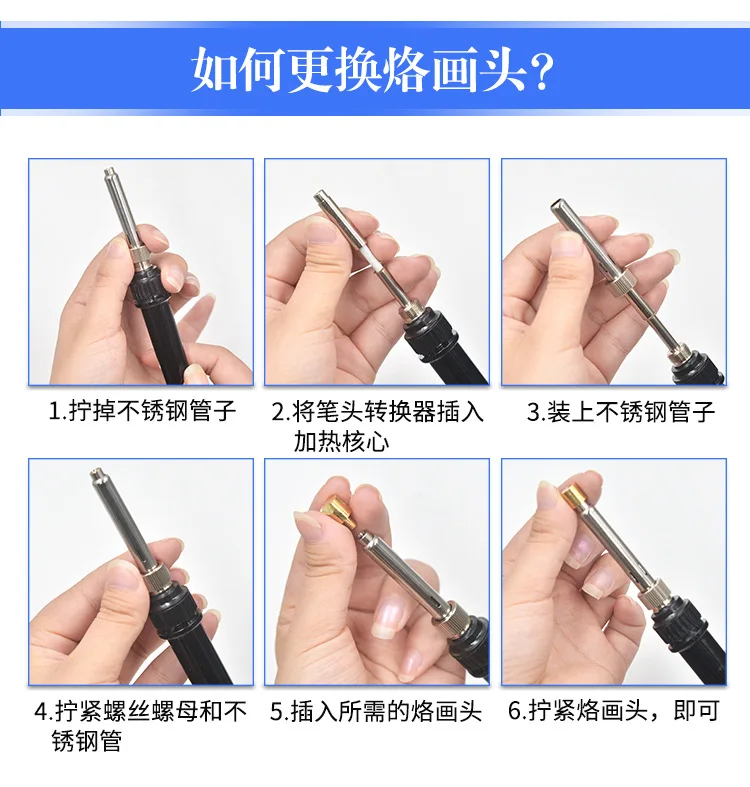 如何更换烙画头?

1.拧掉不锈钢管子

2.将笔头转换器插入加热核心

3.装上不锈钢管子

4.拧紧螺丝螺母和不锈钢管

5.插入所需的烙画头

6.拧紧烙画头，即可