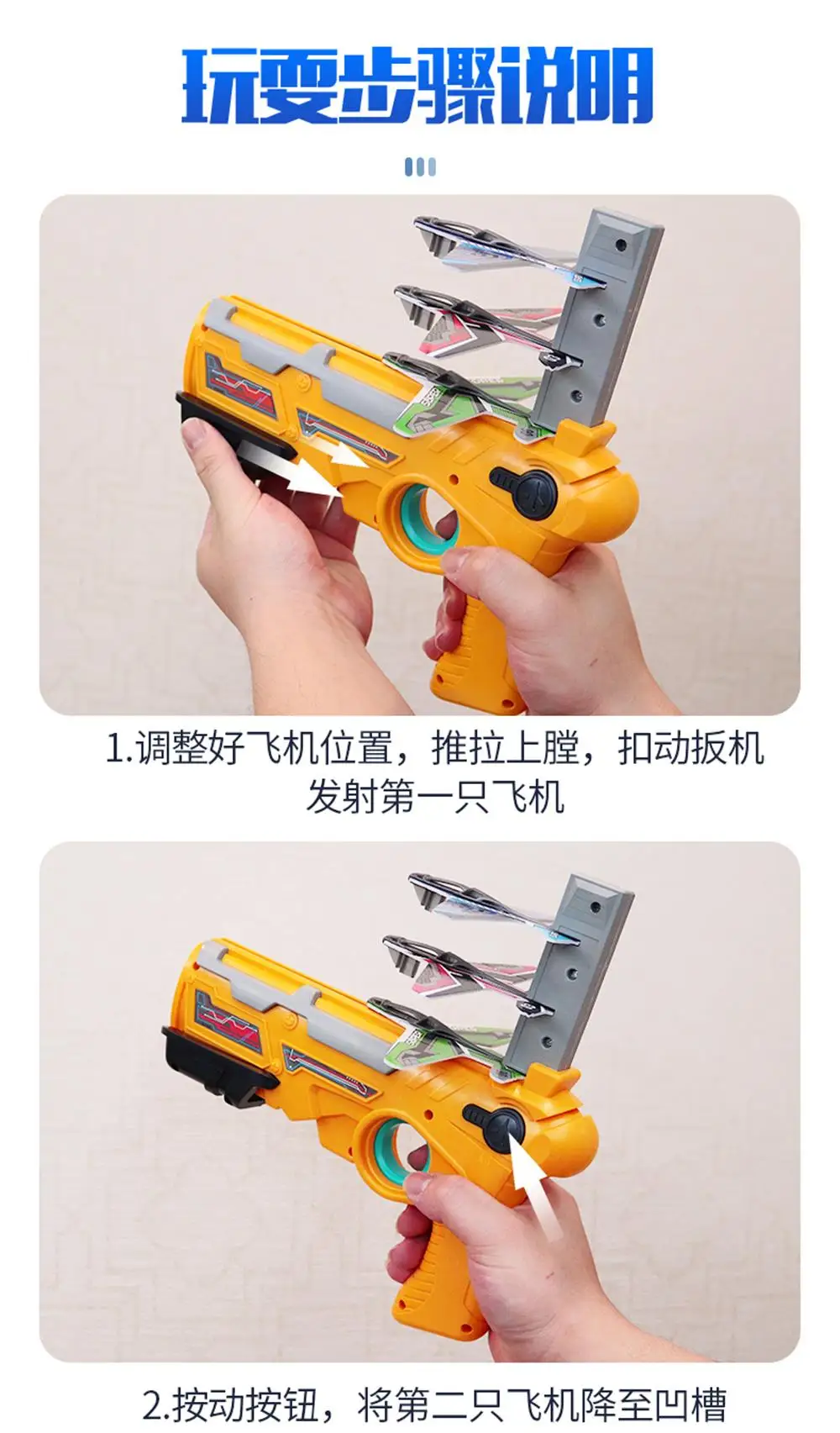 玩耍步骤说明

1.调整好飞机位置，推拉上膛，扣动扳机发射第一只飞机

2.按动按钮，将第二只飞机降至凹槽