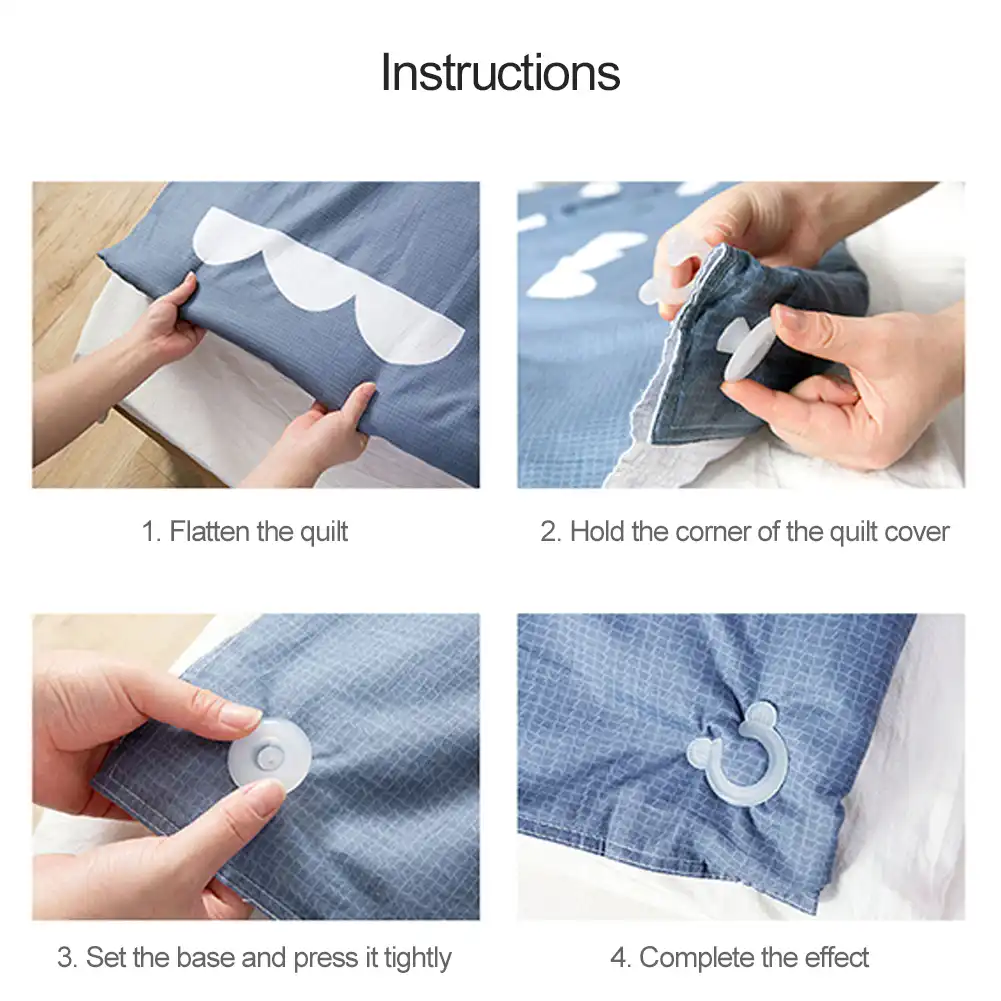 Instructions

1. Flatten the quilt

2. Hold the corner of the quilt cover

3. Set the base and press it tightly

4. Complete the effect