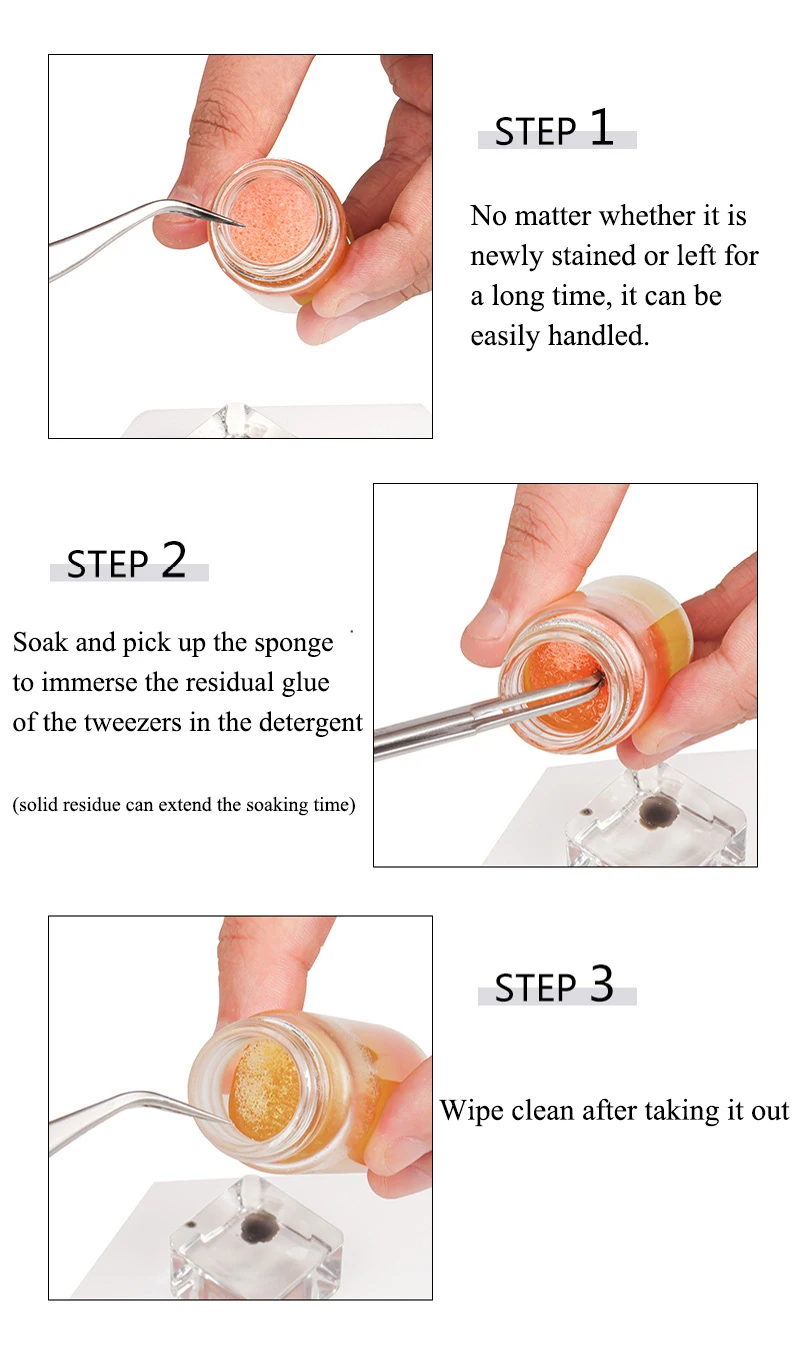 STEP 1

No matter whether it is newly stained or left for a long time, it can be easily handled.

STEP 2

Soak and pick up the sponge to immerse the residual glue of the tweezers in the detergent

(solid residue can extend the soaking time)

STEP 3

Wipe clean after taking it out