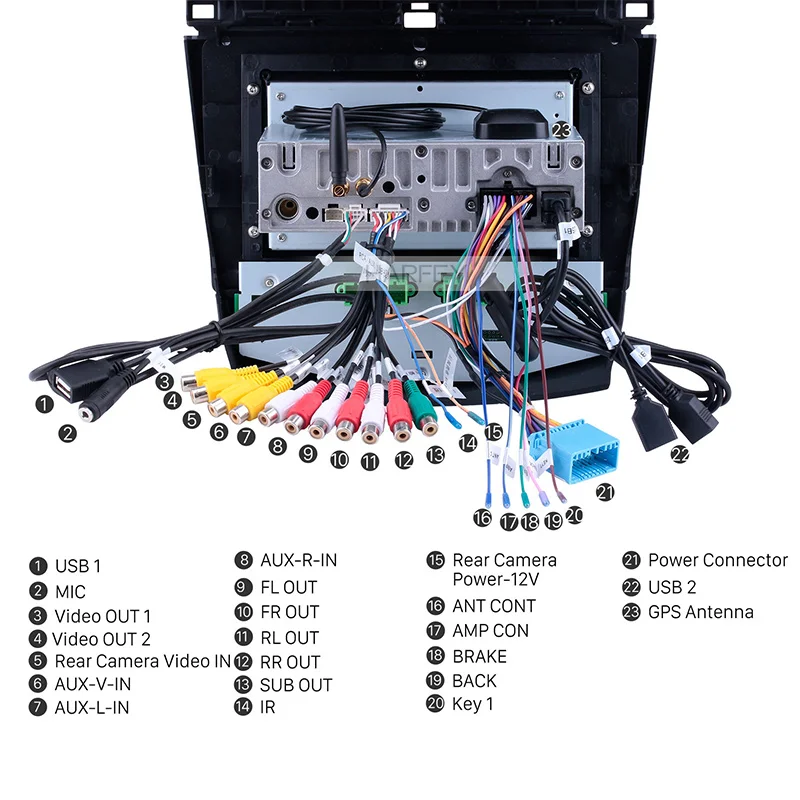 23
3
4
5
6
7
8
9
10
11
12
13
14
15
1
2
22
21
16 17 18 19 20

1 USB 1
2 MIC
3 Video OUT 1
4 Video OUT 2
5 Rear Camera Video IN
6 AUX-V-IN
7 AUX-L-IN

8 AUX-R-IN
9 FL OUT
10 FR OUT
11 RL OUT
12 RR OUT
13 SUB OUT
14 IR

15 Rear Camera Power-12V
16 ANT CONT
17 AMP CON
18 BRAKE
19 BACK
20 Key 1

21 Power Connector
22 USB 2
23 GPS Antenna