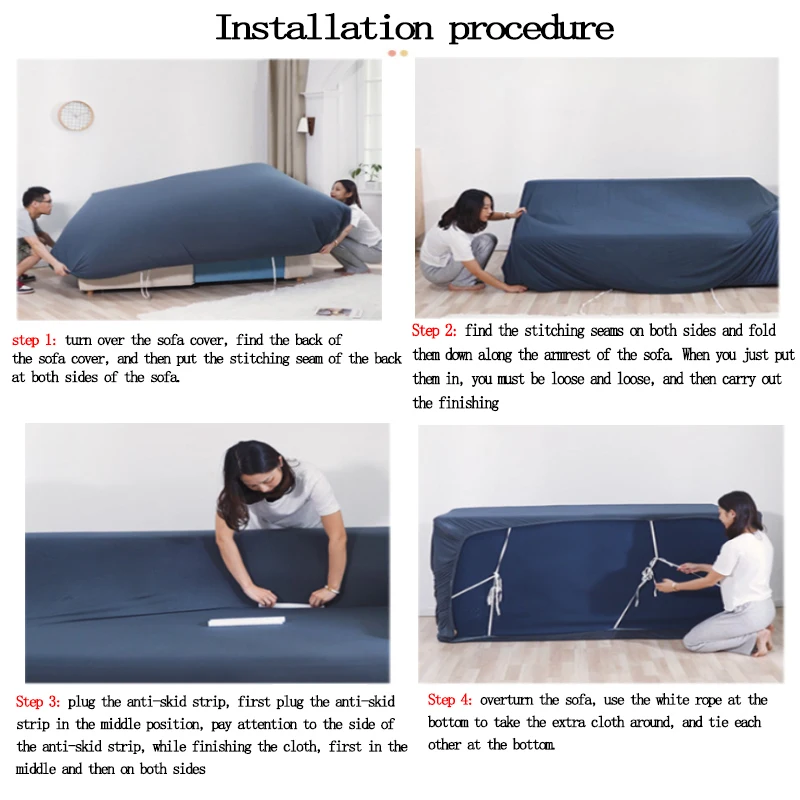 Installation procedure

step 1: turn over the sofa cover, find the back of the sofa cover, and then put the stitching seam of the back at both sides of the sofa.

Step 2: find the stitching seams on both sides and fold them down along the armrest of the sofa. When you just put them in, you must be loose and loose, and then carry out the finishing

Step 3: plug the anti-skid strip, first plug the anti-skid strip in the middle position, pay attention to the side of the anti-skid strip, while finishing the cloth, first in the middle and then on both sides

Step 4: overturn the sofa, use the white rope at the bottom to take the extra cloth around, and tie each other at the bottom.