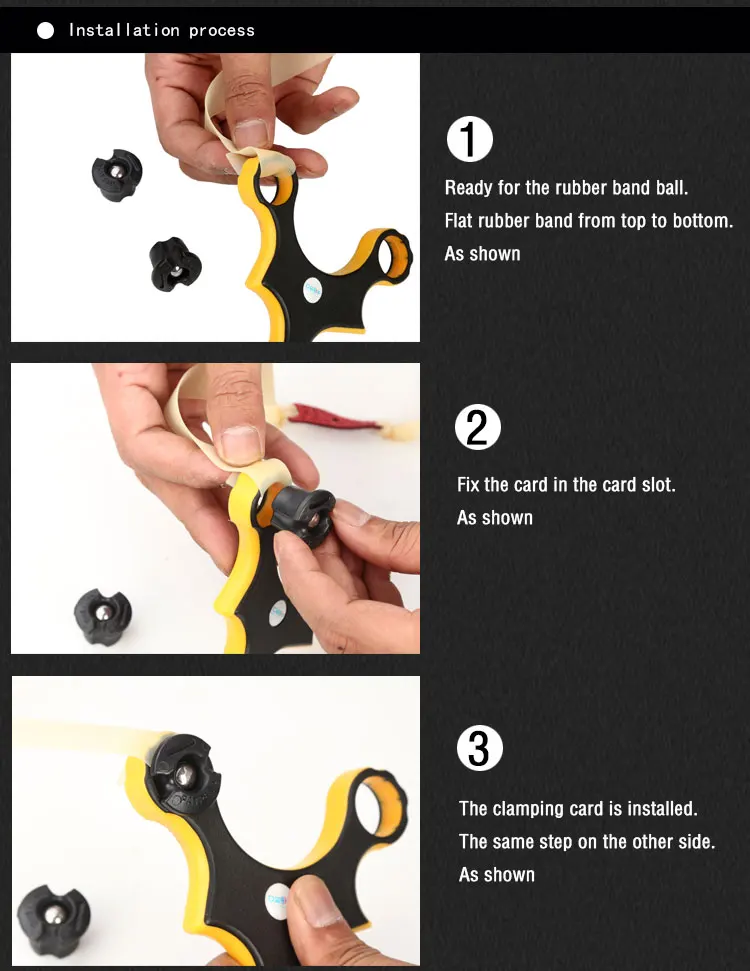 Installation process

1

Ready for the rubber band ball.
Flat rubber band from top to bottom.
As shown

2

Fix the card in the card slot.
As shown

3

The clamping card is installed.
The same step on the other side.
As shown