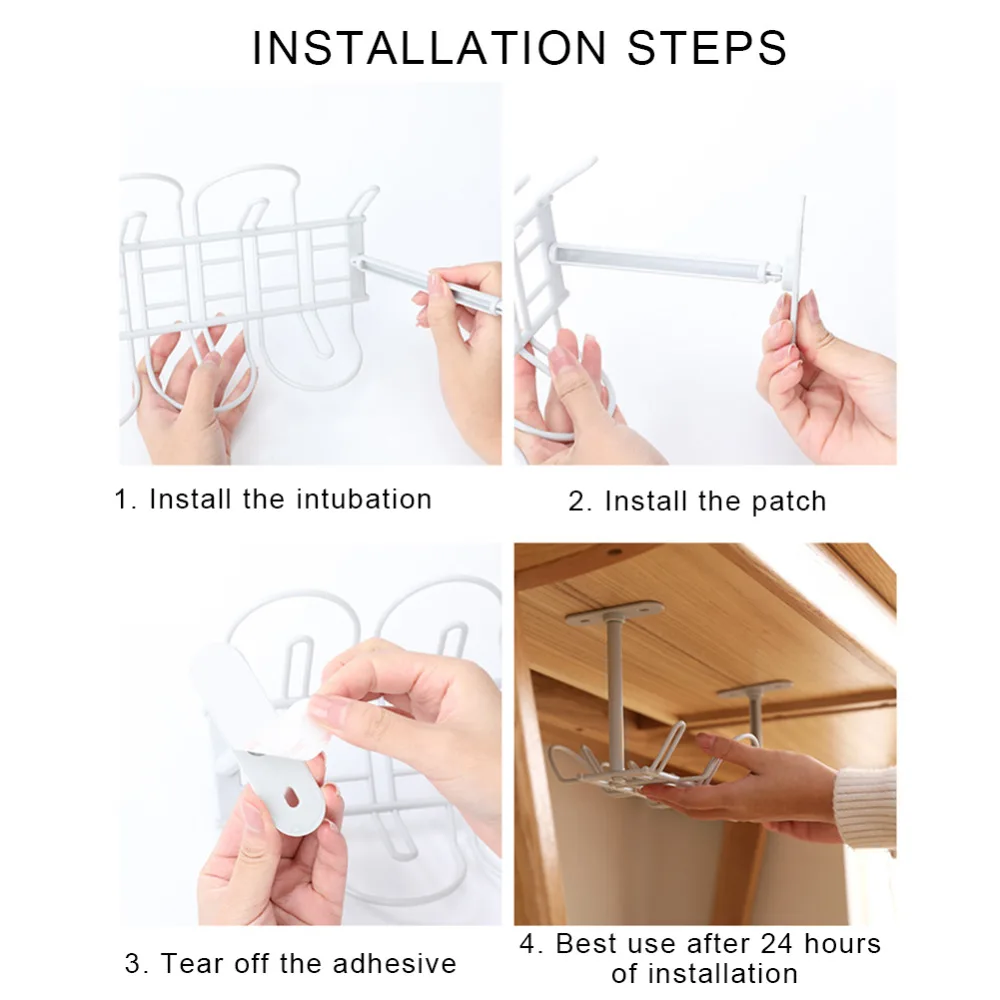 INSTALLATION STEPS

1. Install the intubation

2. Install the patch

3. Tear off the adhesive

4. Best use after 24 hours of installation