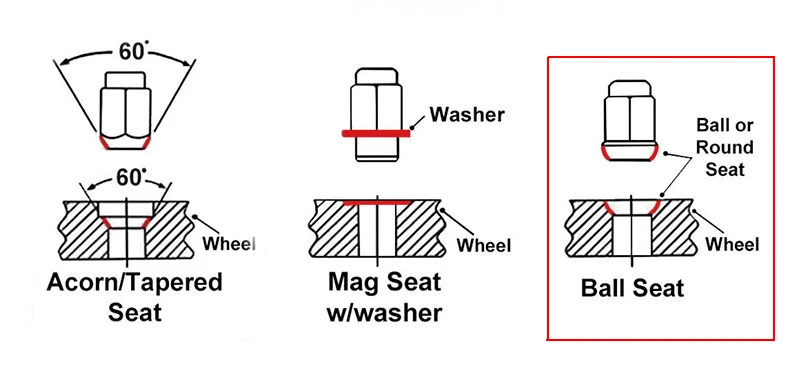 60°

60°

Wheel

Acorn/Tapered Seat

Washer

Wheel

Mag Seat w/washer

Ball or Round Seat

Wheel

Ball Seat