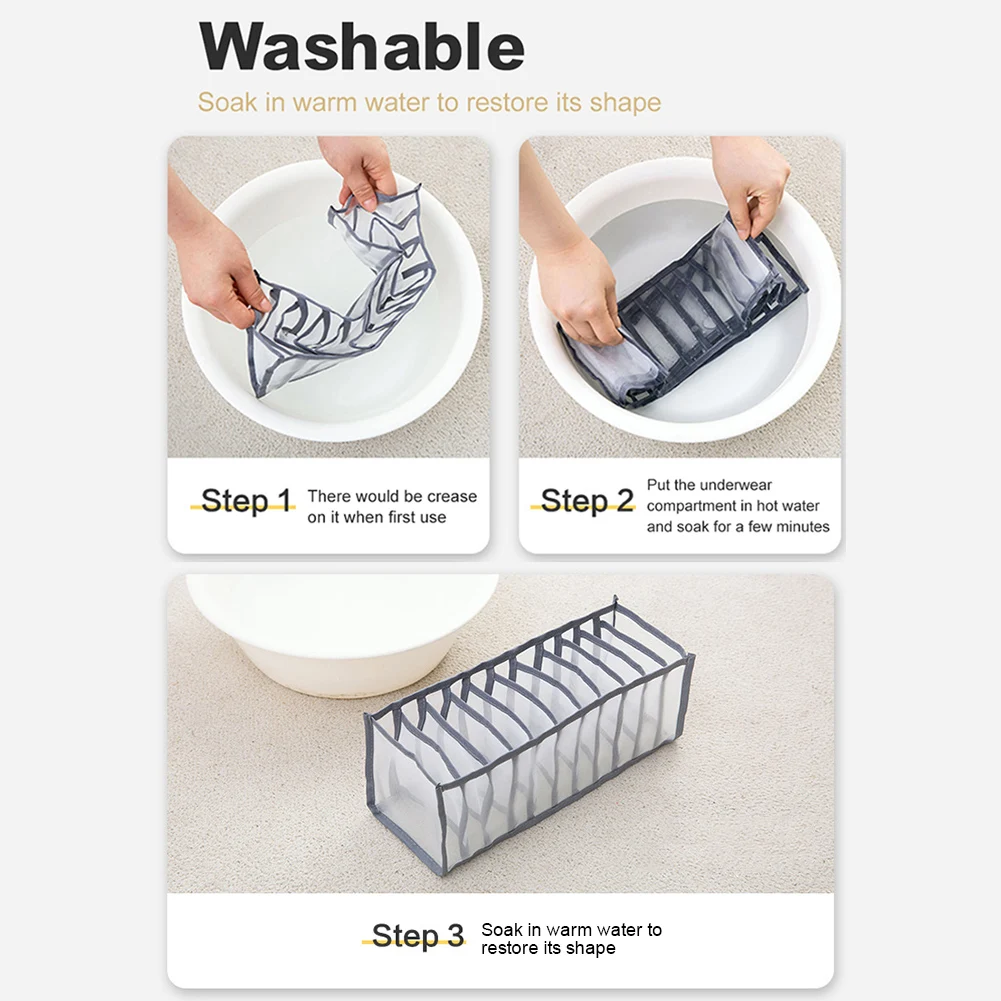 Washable
Soak in warm water to restore its shape

Step 1 There would be crease on it when first use

Step 2 Put the underwear compartment in hot water and soak for a few minutes

Step 3 Soak in warm water to restore its shape