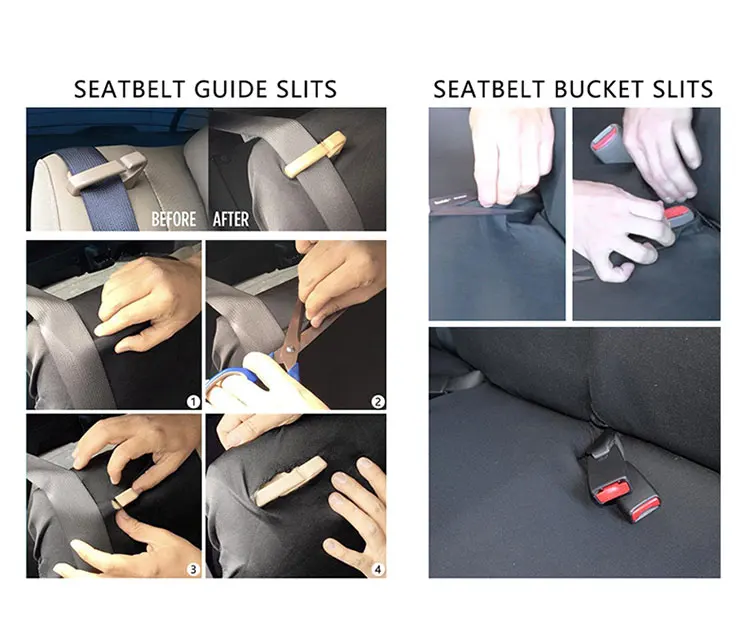 SEATBELT GUIDE SLITS

BEFORE AFTER

1

2

3

4

SEATBELT BUCKET SLITS