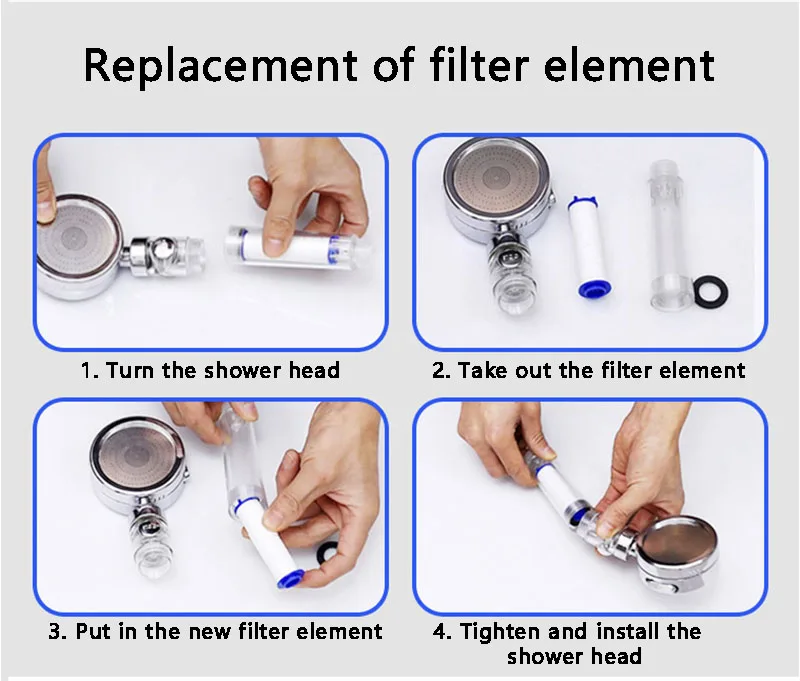 Replacement of filter element

1. Turn the shower head

2. Take out the filter element

3. Put in the new filter element

4. Tighten and install the shower head