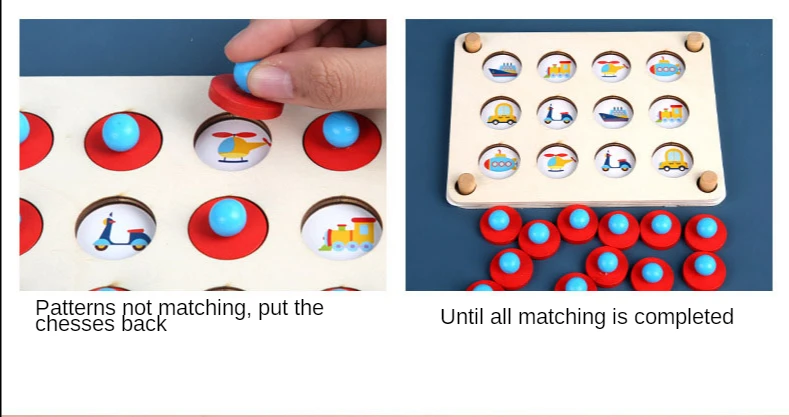 Patterns not matching, put the chesses back

Until all matching is completed