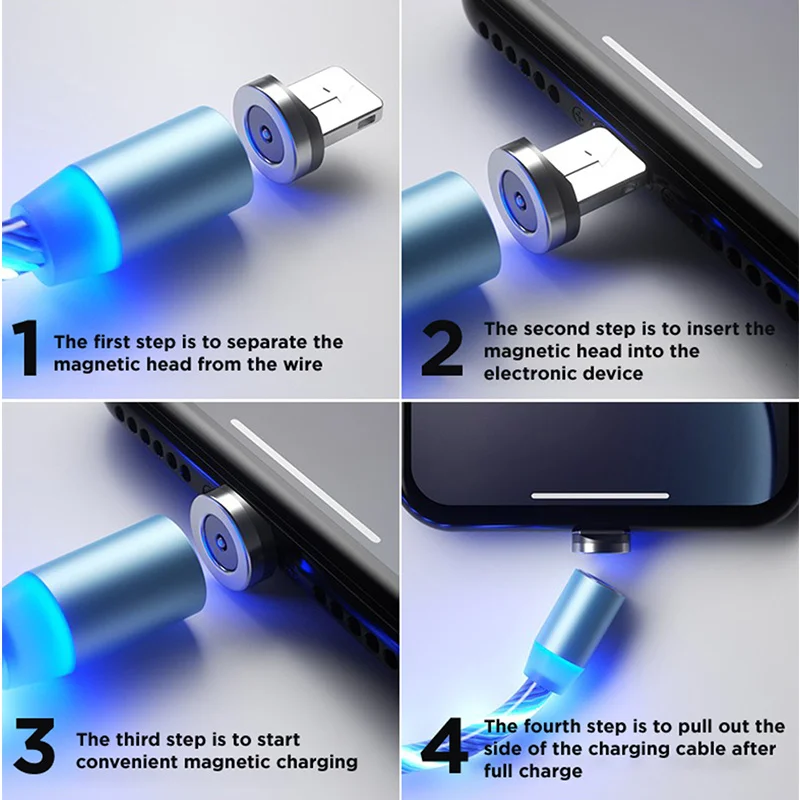 1 The first step is to separate the magnetic head from the wire

2 The second step is to insert the magnetic head into the electronic device

3 The third step is to start convenient magnetic charging

4 The fourth step is to pull out the side of the charging cable after full charge