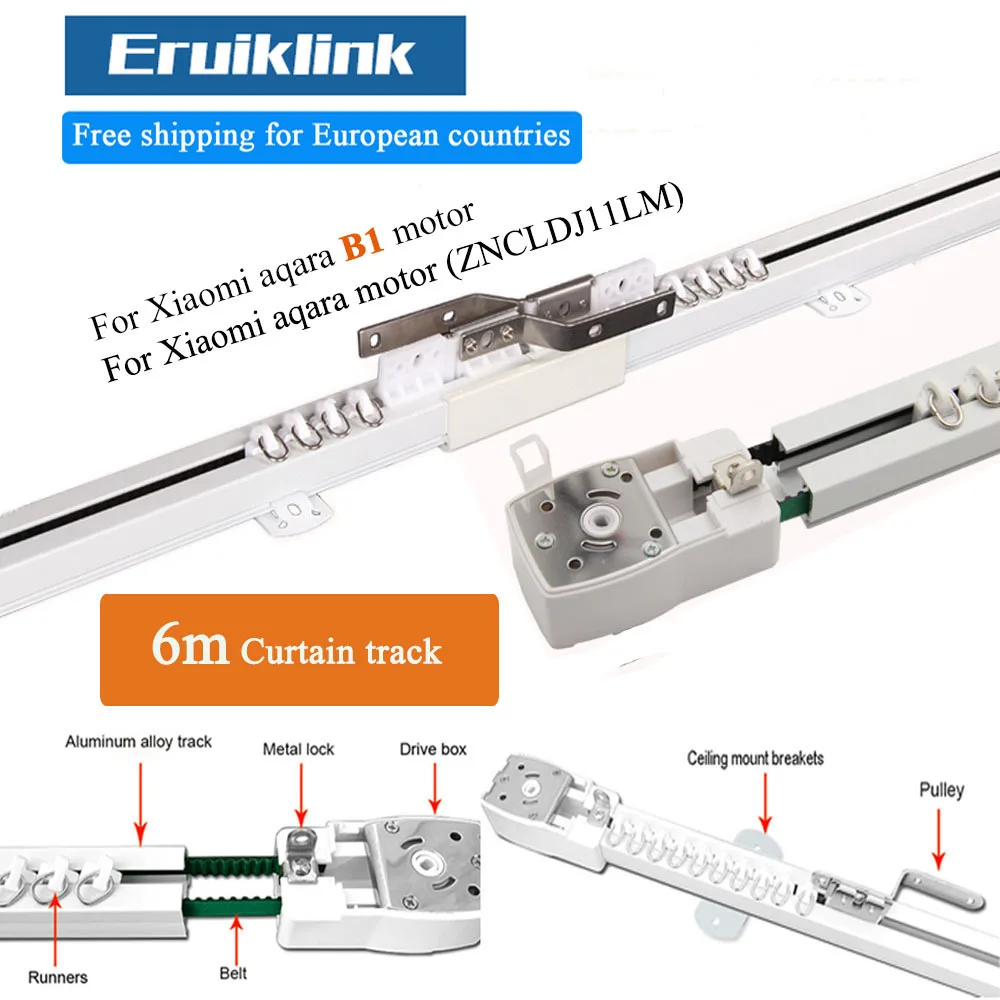 Eruiklink

Free shipping for European countries

For Xiaomi aqara B1 motor
For Xiaomi aqara motor (ZNCLDJ11LM)

6m Curtain track

Aluminum alloy track

Metal lock

Drive box

Runners

Belt

Ceiling mount breakets

Pulley