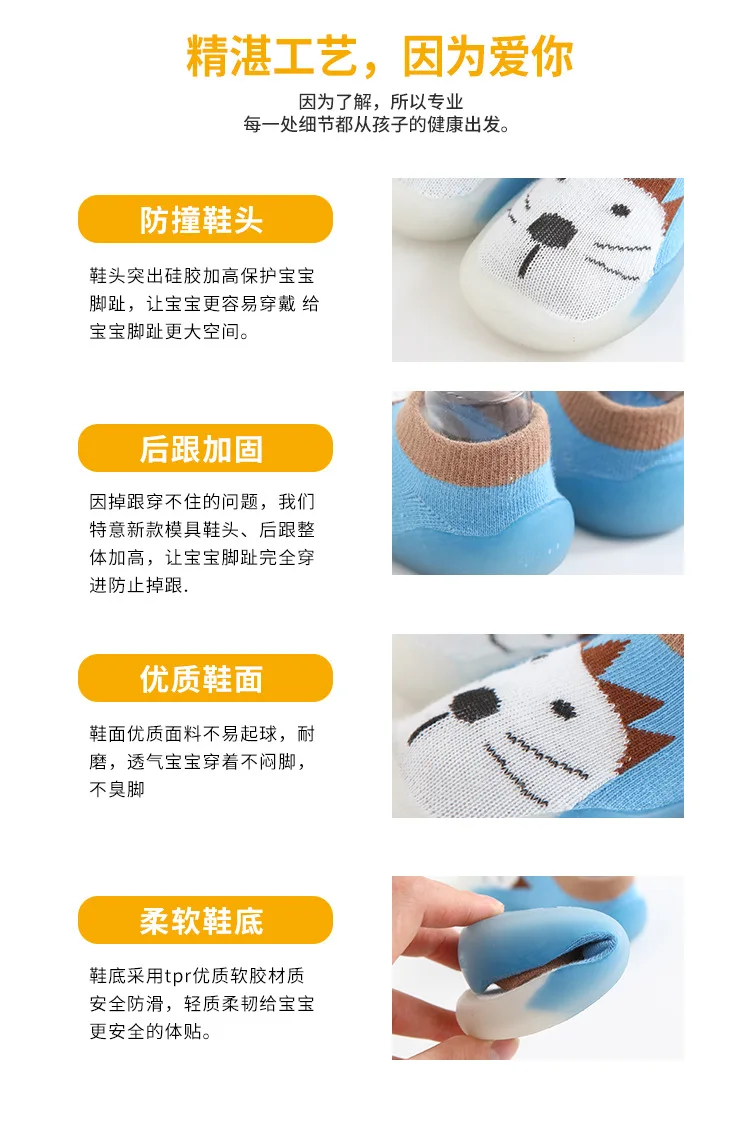 精湛工艺，因为爱你

因为了解，所以专业
每一处细节都从孩子的健康出发。

防撞鞋头

鞋头突出硅胶加高保护宝宝脚趾，让宝宝更容易穿戴 给宝宝脚趾更大空间。

后跟加固

因掉跟穿不住的问题，我们特意新款模具鞋头、后跟整体加高，让宝宝脚趾完全穿进防止掉跟.

优质鞋面

鞋面优质面料不易起球，耐磨，透气宝宝穿着不闷脚，不臭脚

柔软鞋底

鞋底采用tpr优质软胶材质安全防滑，轻质柔韧给宝宝更安全的体贴。