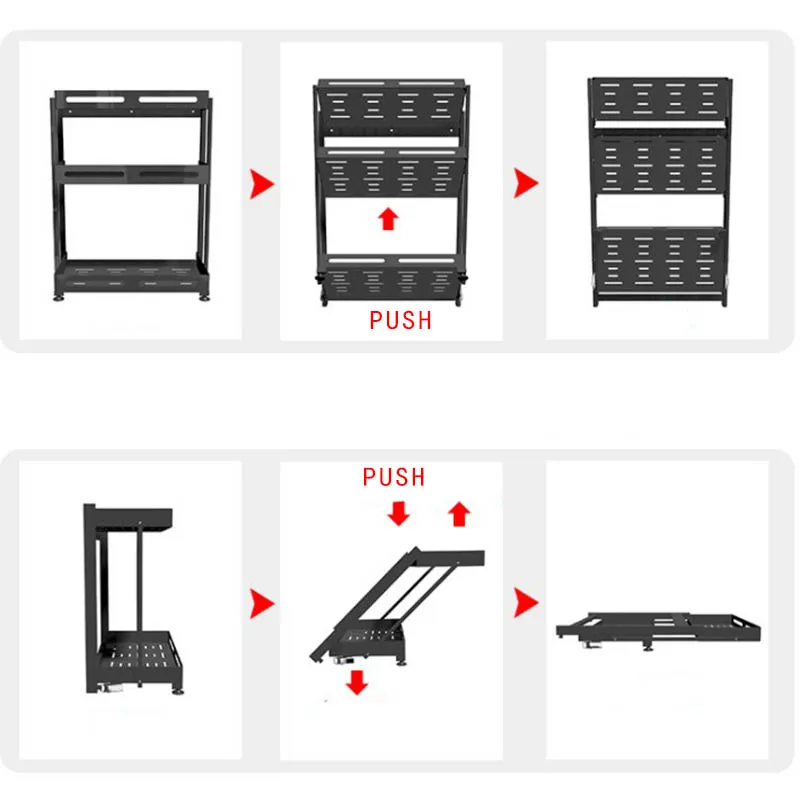 PUSH

PUSH