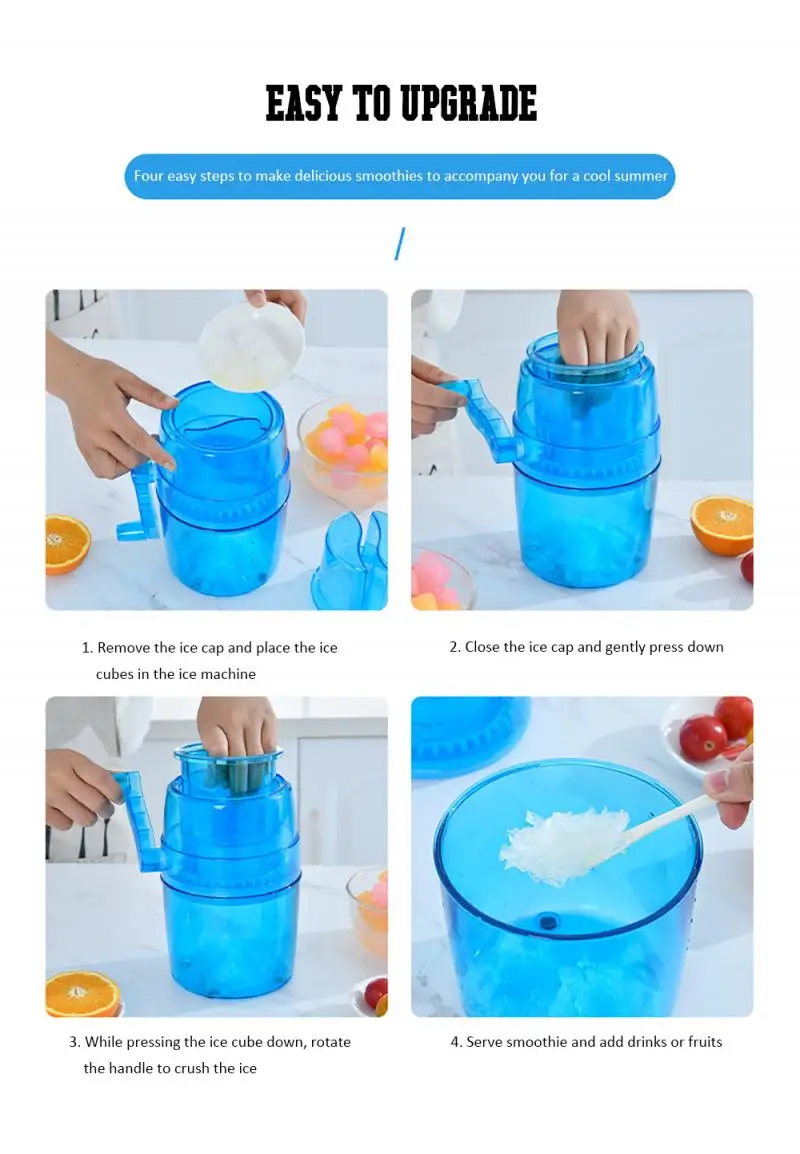 EASY TO UPGRADE

Four easy steps to make delicious smoothies to accompany you for a cool summer

1. Remove the ice cap and place the ice cubes in the ice machine

2. Close the ice cap and gently press down

3. While pressing the ice cube down, rotate the handle to crush the ice

4. Serve smoothie and add drinks or fruits