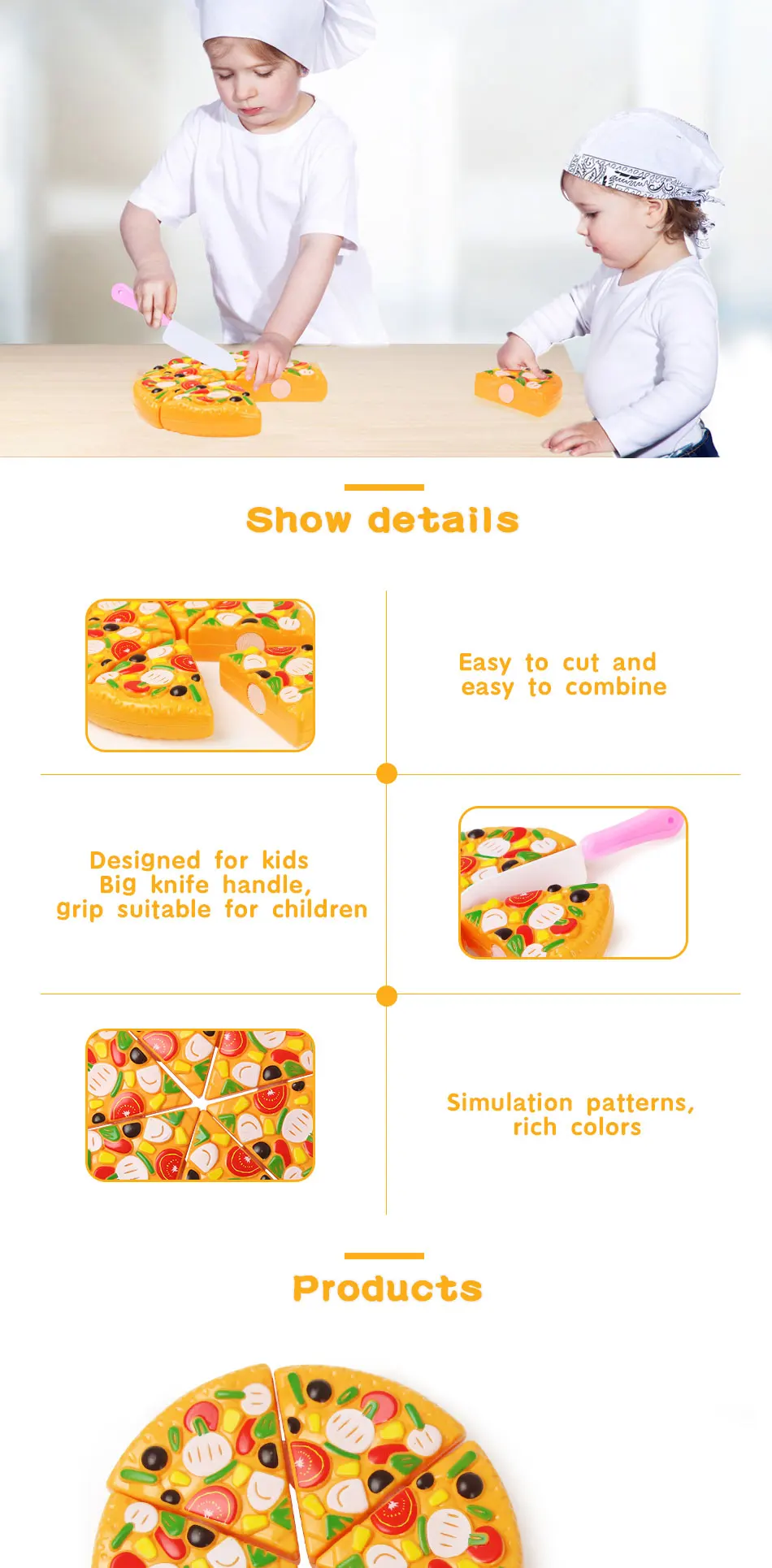 Show details

Easy to cut and easy to combine

Designed for kids
Big knife handle,
grip suitable for children

Simulation patterns,
rich colors

Products