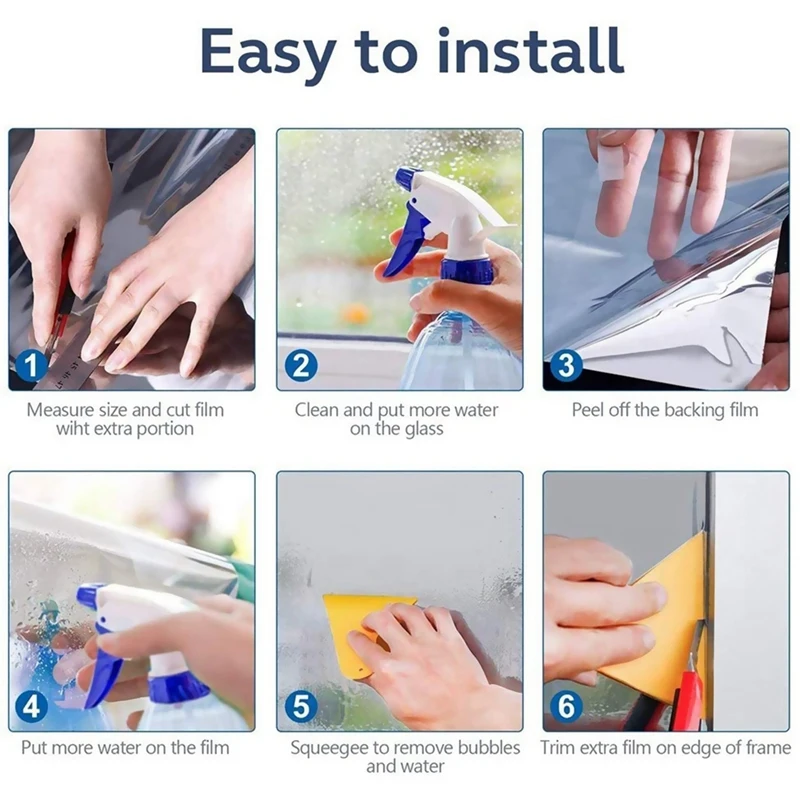 Easy to install

1
Measure size and cut film wiht extra portion

2
Clean and put more water on the glass

3
Peel off the backing film

4
Put more water on the film

5
Squeegee to remove bubbles and water

6
Trim extra film on edge of frame