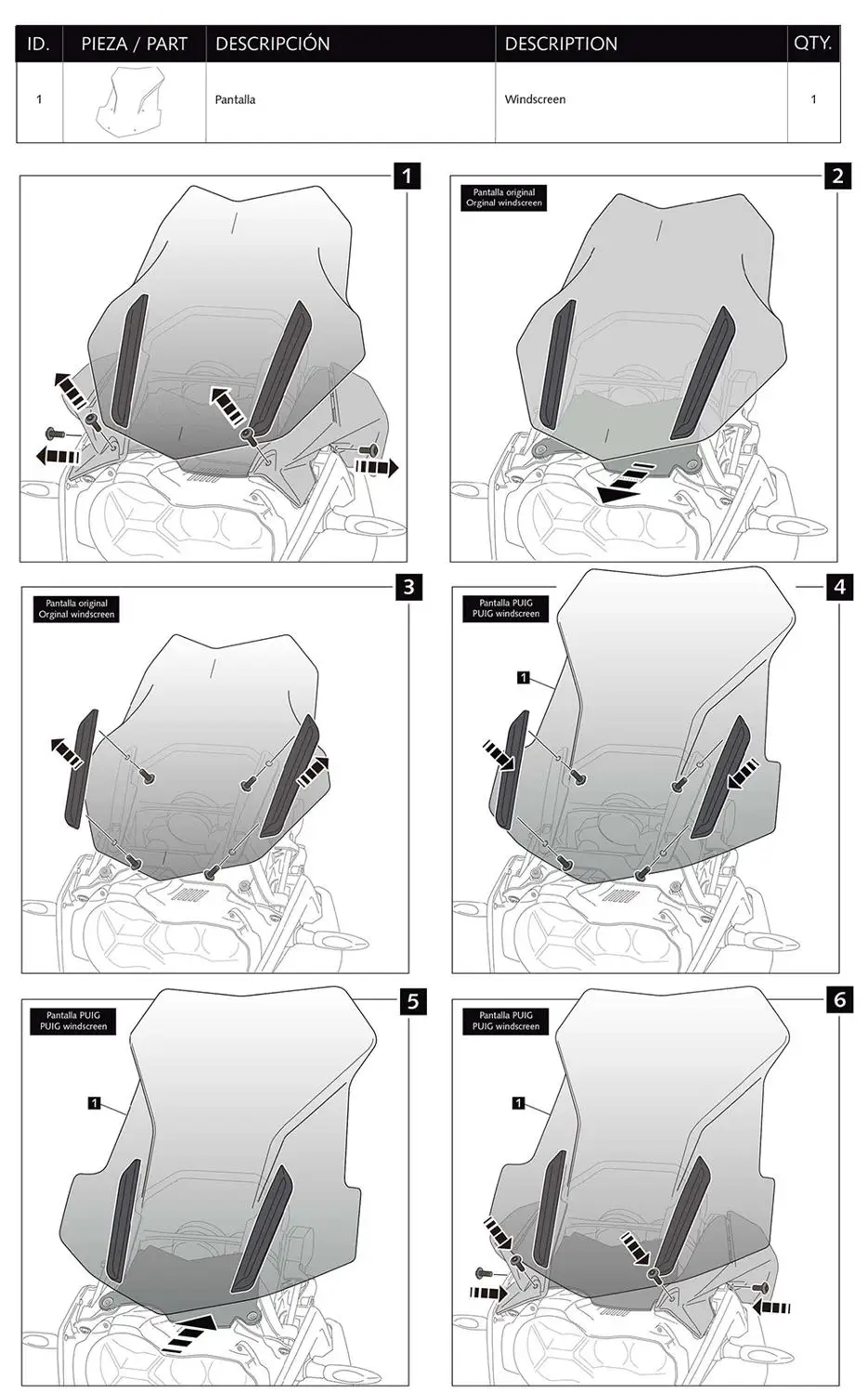 | ID. | PIEZA / PART | DESCRIPCIÓN | DESCRIPTION | QTY. |
|---|---|---|---|---|
| 1 | | Pantalla | Windscreen | 1 |

1

2

Pantalla original
Orginal windscreen

3

Pantalla original
Orginal windscreen

4

Pantalla PUIG
PUIG windscreen

1

5

Pantalla PUIG
PUIG windscreen

1

6

Pantalla PUIG
PUIG windscreen

1