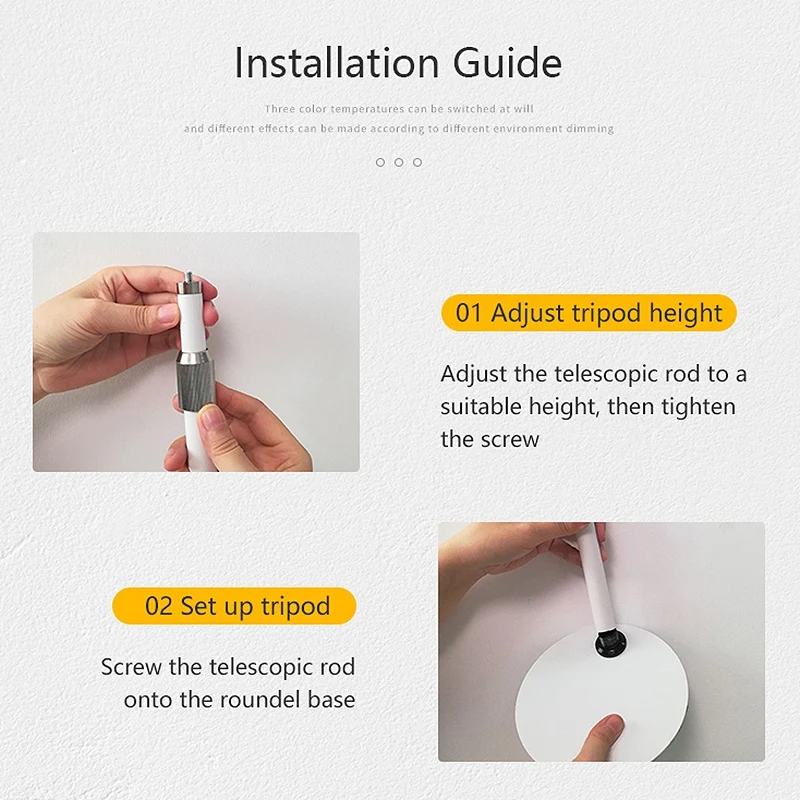 Installation Guide

Three color temperatures can be switched at will
and different effects can be made according to different environment dimming

01 Adjust tripod height

Adjust the telescopic rod to a suitable height, then tighten the screw

02 Set up tripod

Screw the telescopic rod onto the roundel base