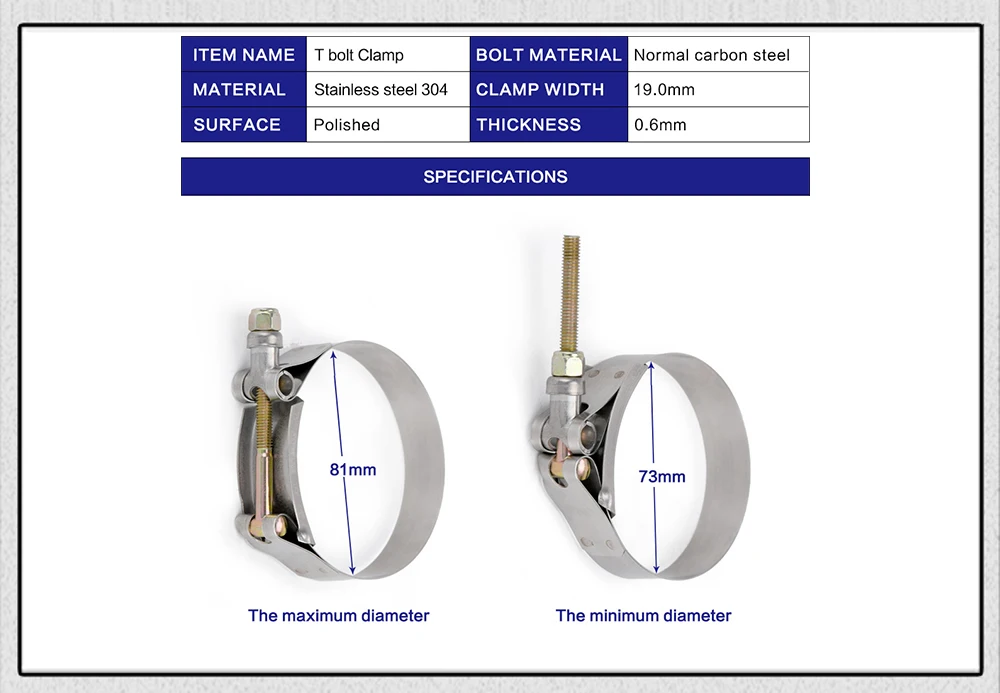 | ITEM NAME | T bolt Clamp | BOLT MATERIAL | Normal carbon steel |
|---|---|---|---|
| MATERIAL | Stainless steel 304 | CLAMP WIDTH | 19.0mm |
| SURFACE | Polished | THICKNESS | 0.6mm |

SPECIFICATIONS

81mm

73mm

The maximum diameter

The minimum diameter