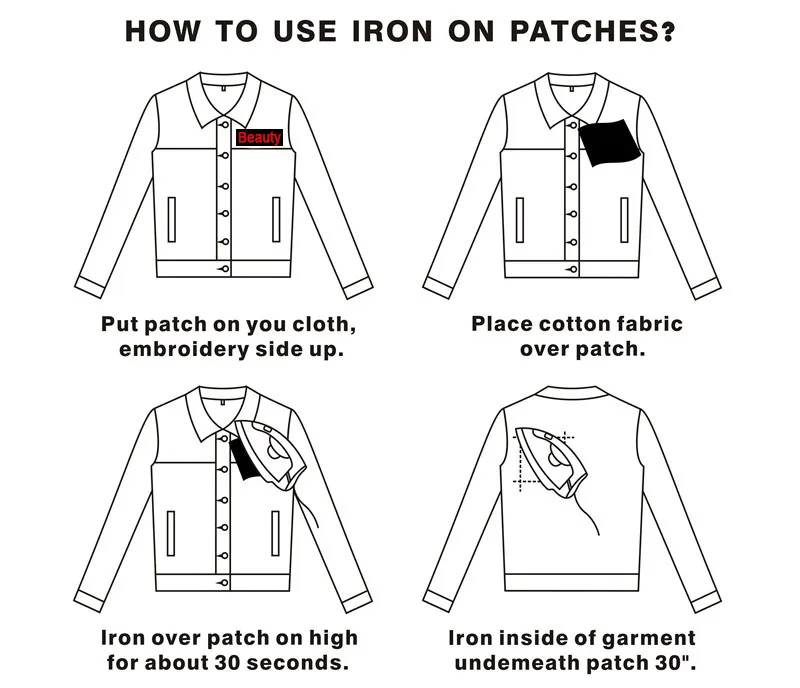 HOW TO USE IRON ON PATCHES?

Beauty

Put patch on you cloth, embroidery side up.

Place cotton fabric over patch.

Iron over patch on high for about 30 seconds.

Iron inside of garment undemeath patch 30".