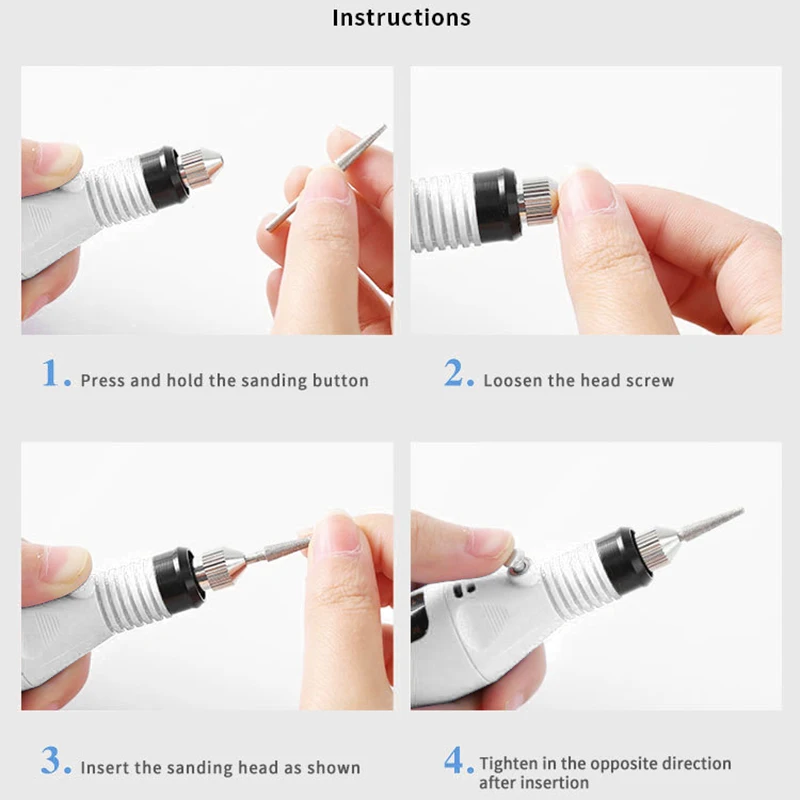 Instructions

1. Press and hold the sanding button

2. Loosen the head screw

3. Insert the sanding head as shown

4. Tighten in the opposite direction after insertion