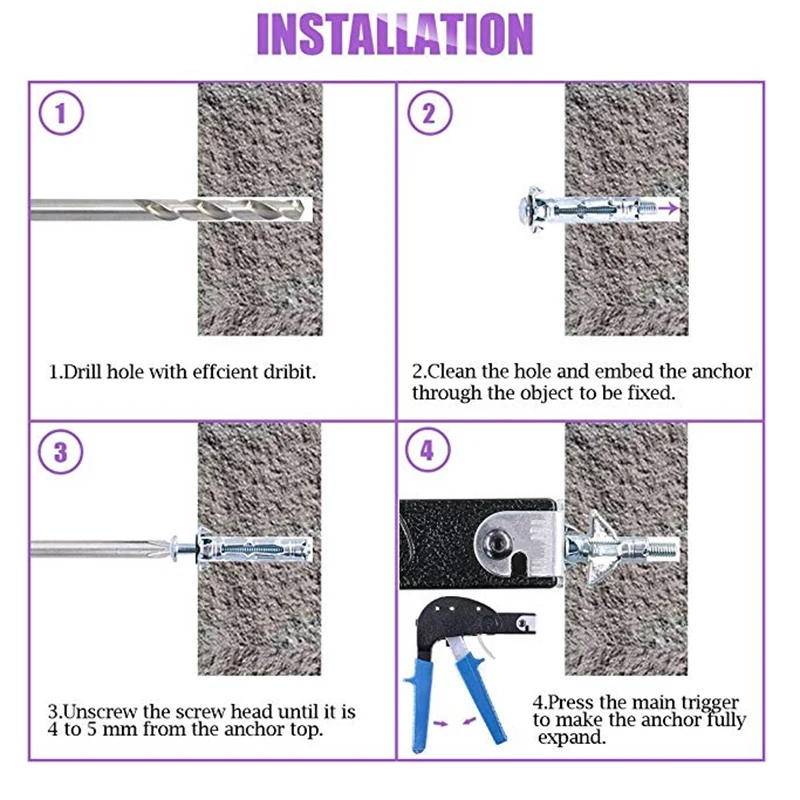 INSTALLATION

1

1.Drill hole with effcient dribit.

2

2.Clean the hole and embed the anchor through the object to be fixed.

3

3.Unscrew the screw head until it is 4 to 5 mm from the anchor top.

4

4.Press the main trigger to make the anchor fully expand.