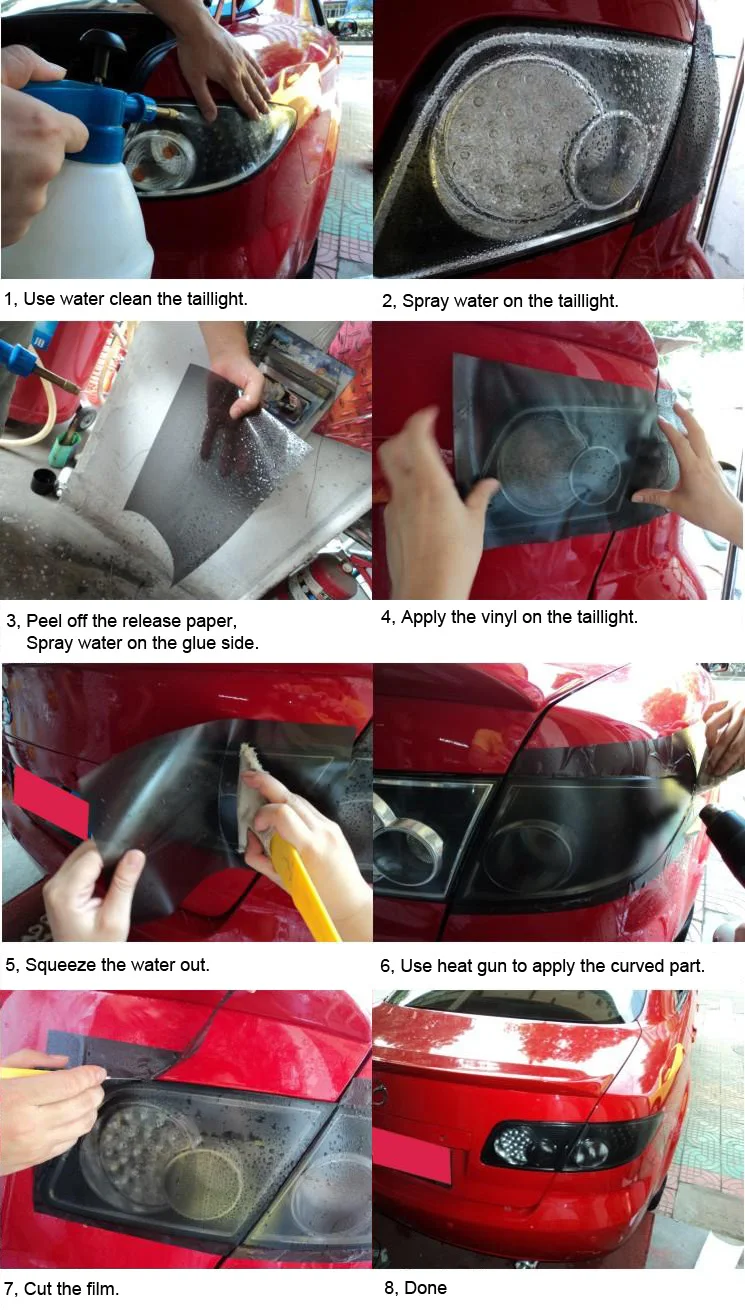 1, Use water clean the taillight.

2, Spray water on the taillight.

3, Peel off the release paper, Spray water on the glue side.

4, Apply the vinyl on the taillight.

5, Squeeze the water out.

6, Use heat gun to apply the curved part.

7, Cut the film.

8, Done