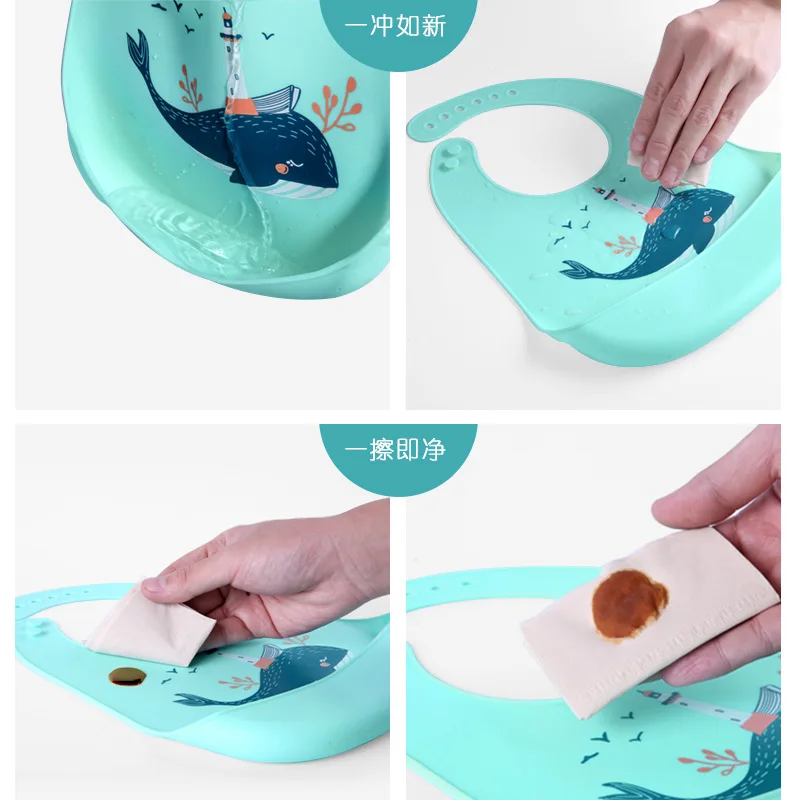 一冲如新

一擦即净