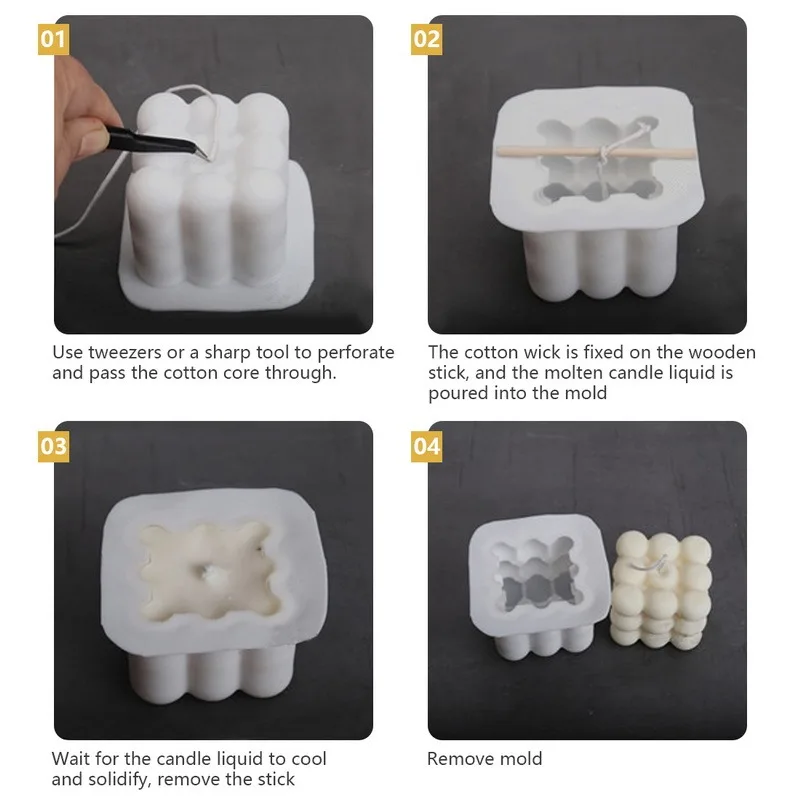 01

Use tweezers or a sharp tool to perforate and pass the cotton core through.

02

The cotton wick is fixed on the wooden stick, and the molten candle liquid is poured into the mold

03

Wait for the candle liquid to cool and solidify, remove the stick

04

Remove mold