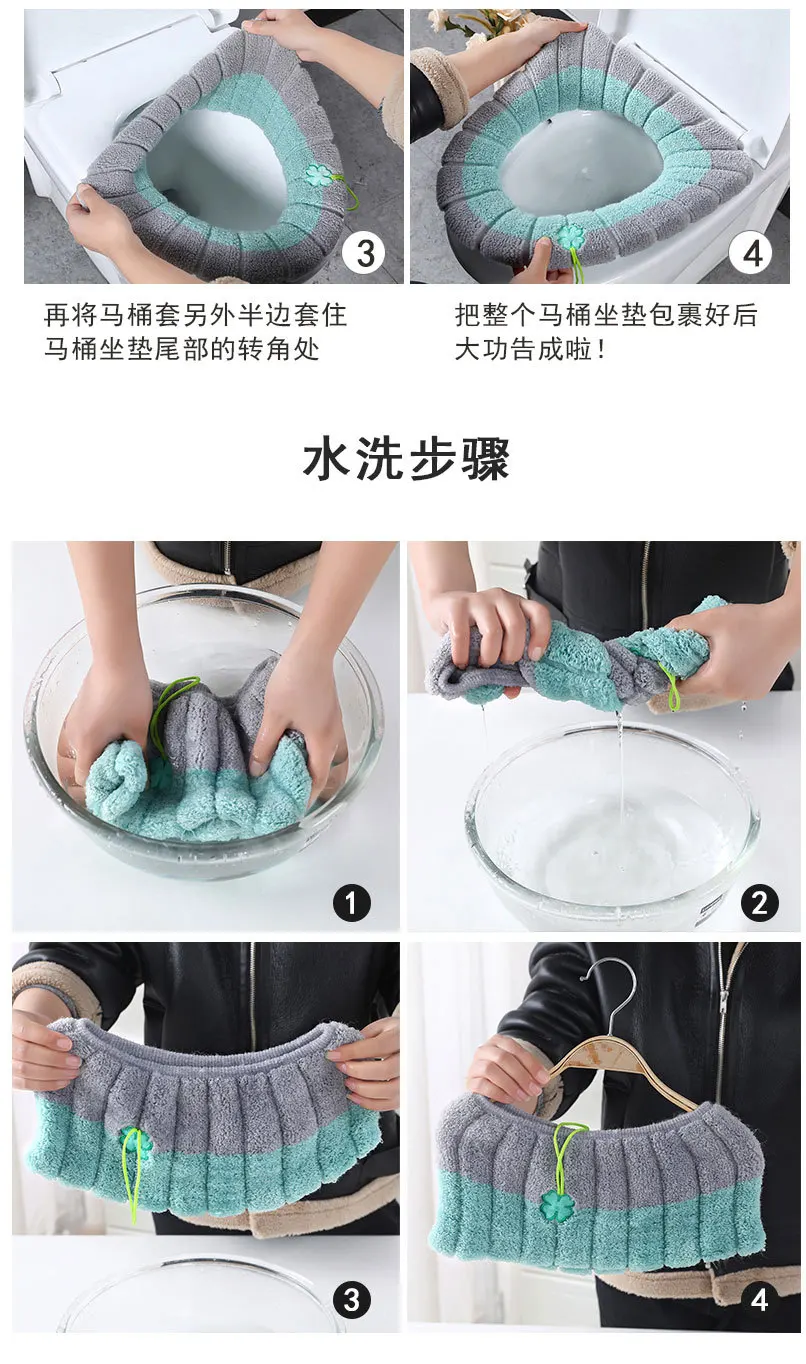 3

4

再将马桶套另外半边套住马桶坐垫尾部的转角处

把整个马桶坐垫包裹好后大功告成啦！

水洗步骤

1

2

3

4