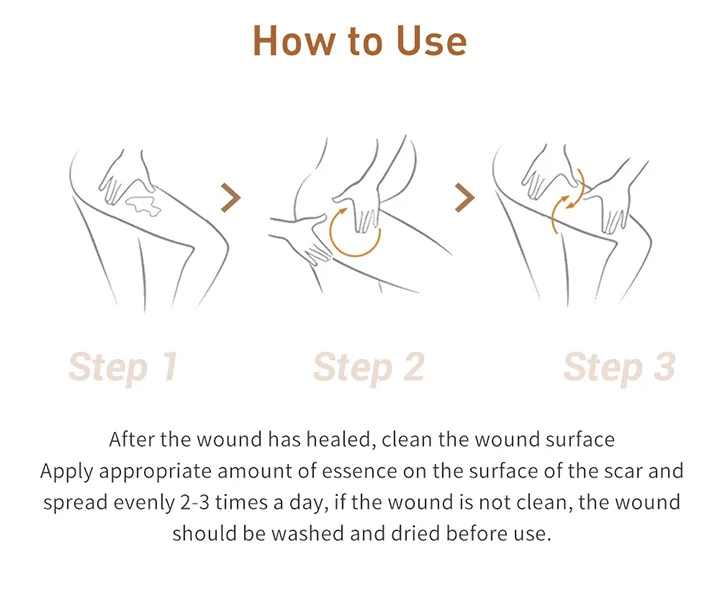 How to Use

Step 1

Step 2

Step 3

After the wound has healed, clean the wound surface
Apply appropriate amount of essence on the surface of the scar and spread evenly 2-3 times a day, if the wound is not clean, the wound should be washed and dried before use.