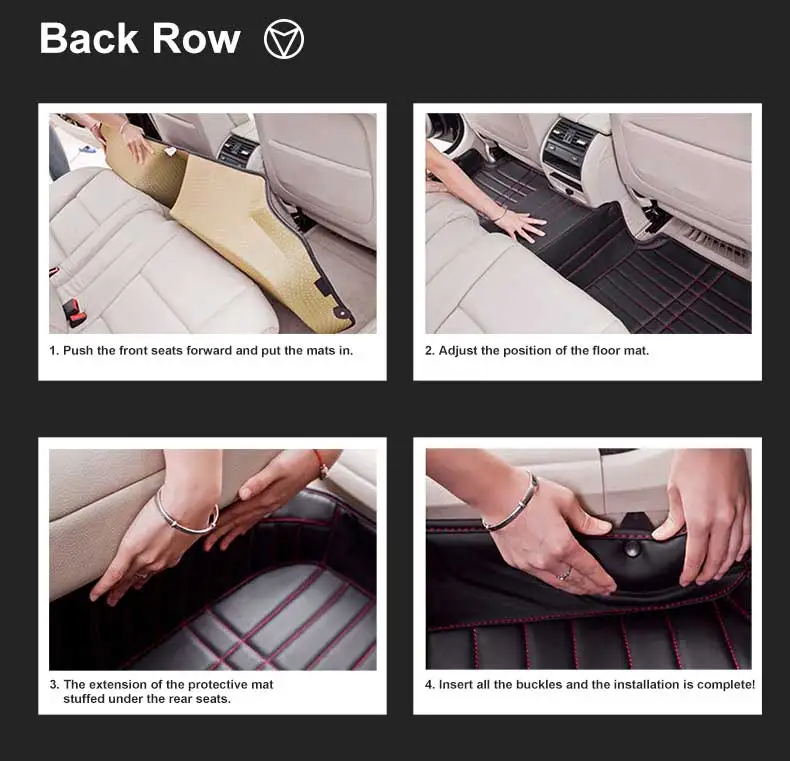 Back Row

1. Push the front seats forward and put the mats in.

2. Adjust the position of the floor mat.

3. The extension of the protective mat stuffed under the rear seats.

4. Insert all the buckles and the installation is complete!