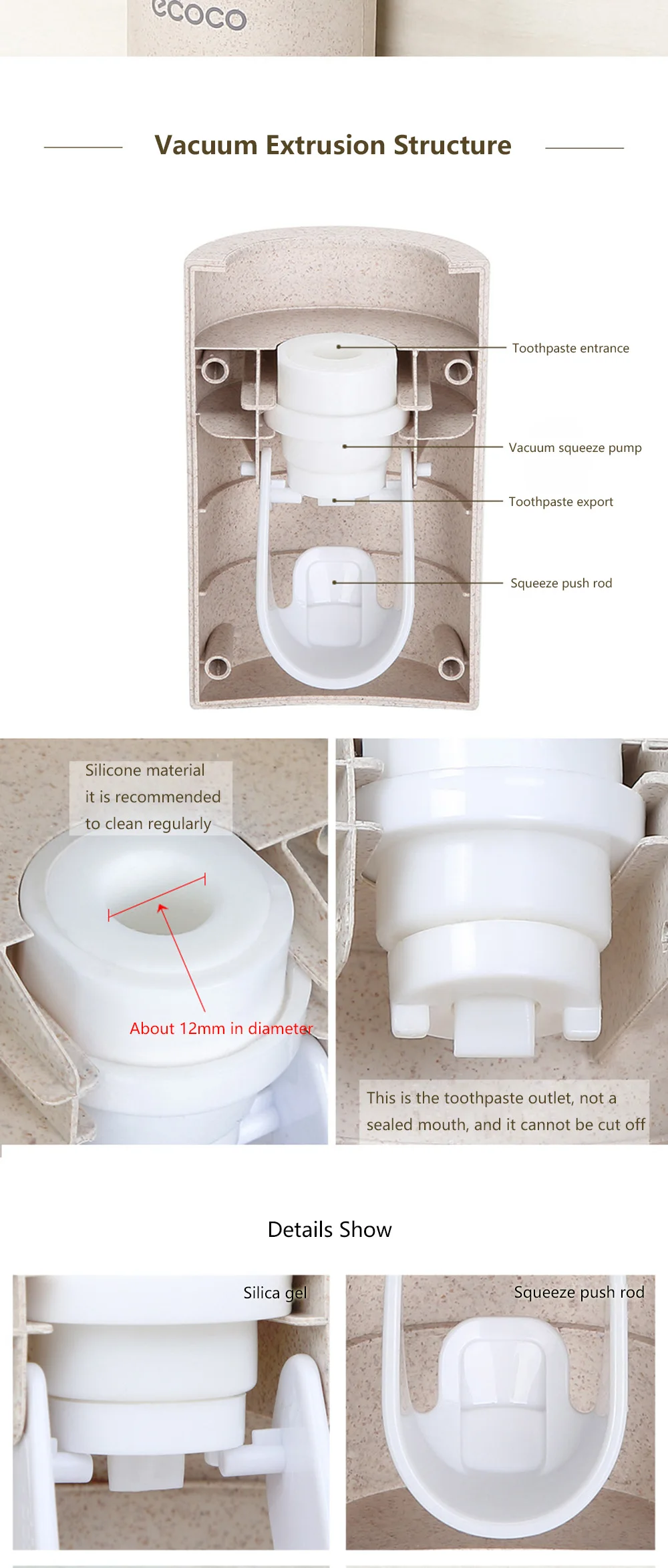 ecoco

Vacuum Extrusion Structure

Toothpaste entrance

Vacuum squeeze pump

Toothpaste export

Squeeze push rod

Silicone material it is recommended to clean regularly

About 12mm in diameter

This is the toothpaste outlet, not a sealed mouth, and it cannot be cut off

Details Show

Silica gel

Squeeze push rod